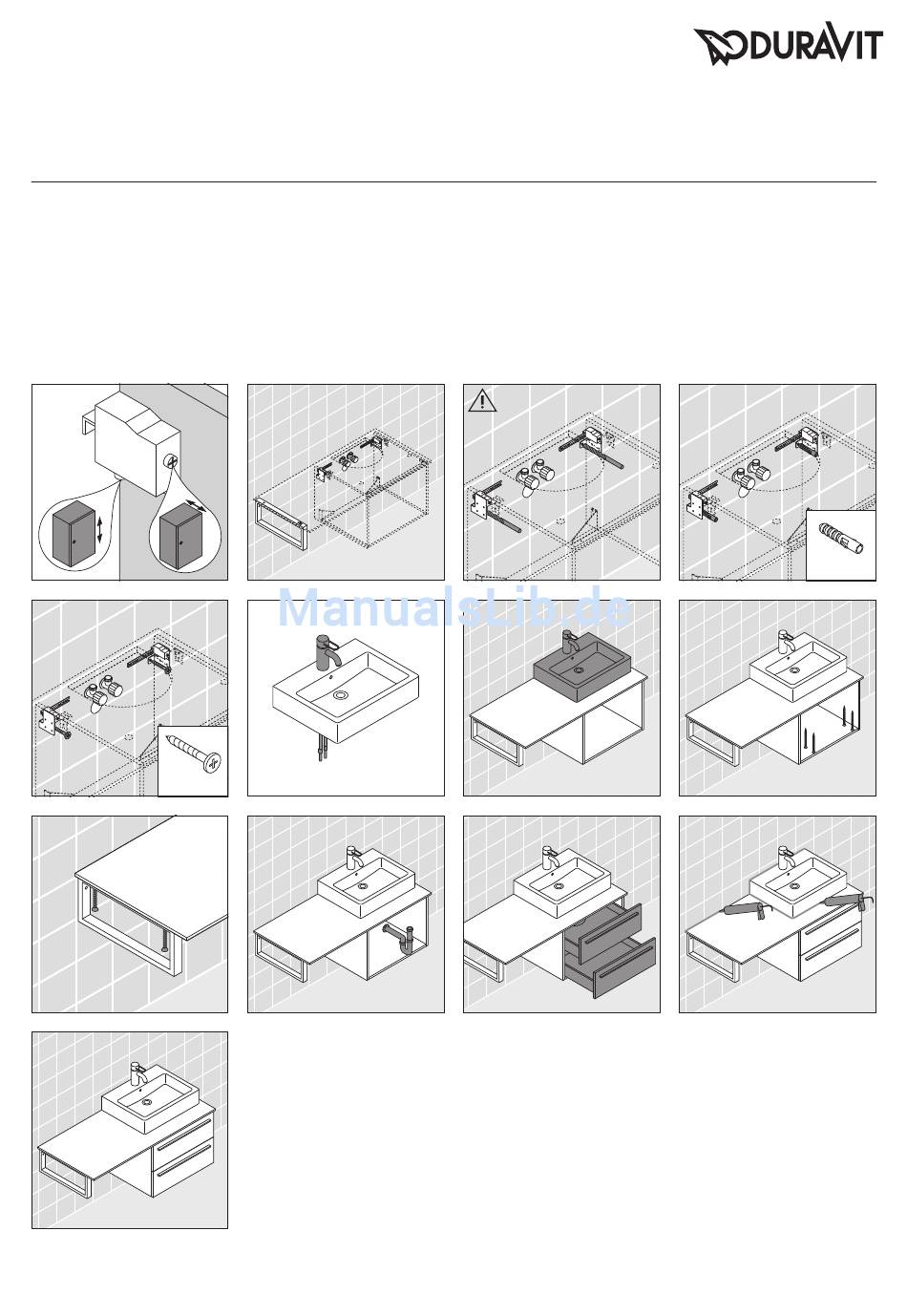 DURAVIT

ManualsLib.de