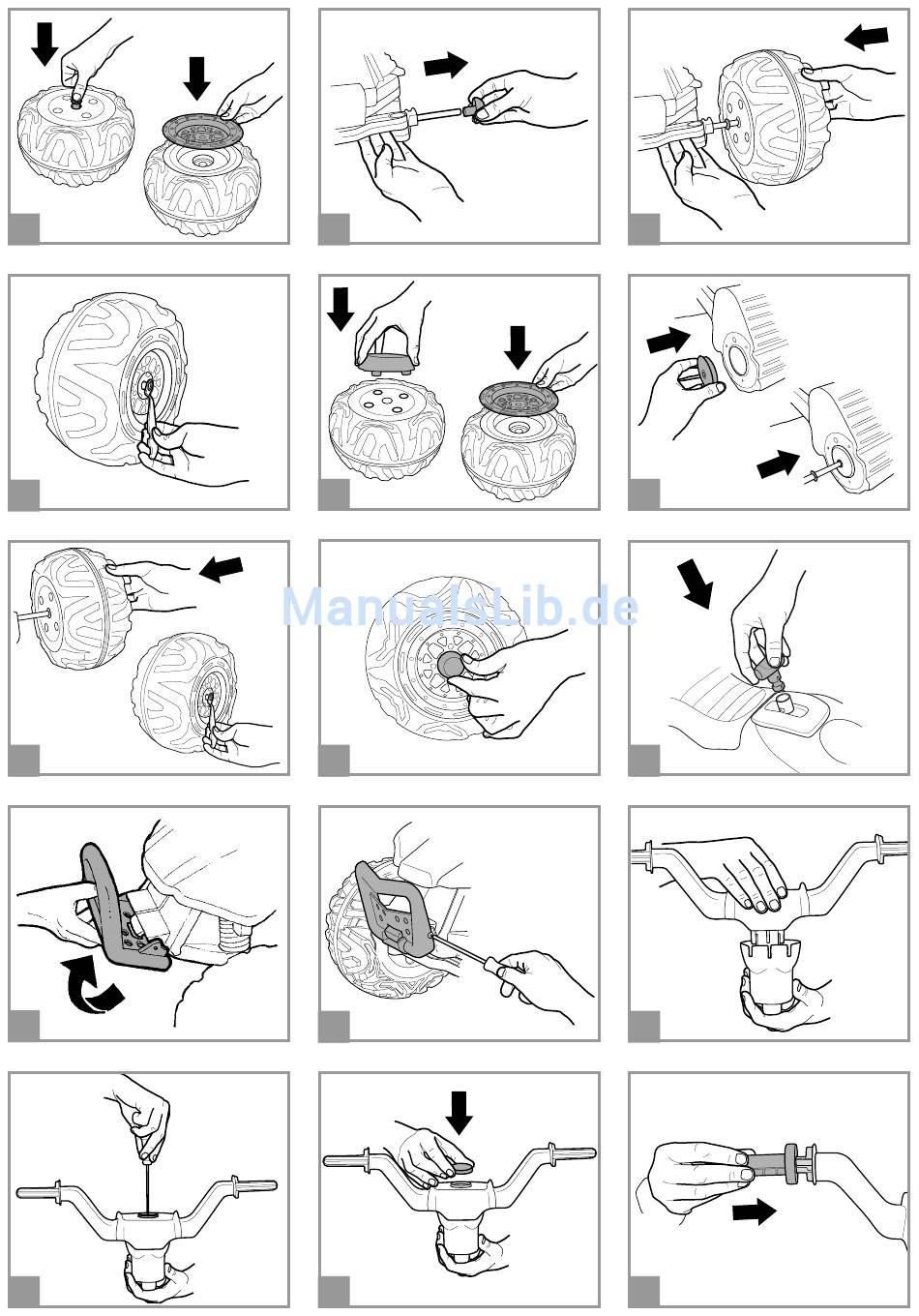 ManualsLib.de