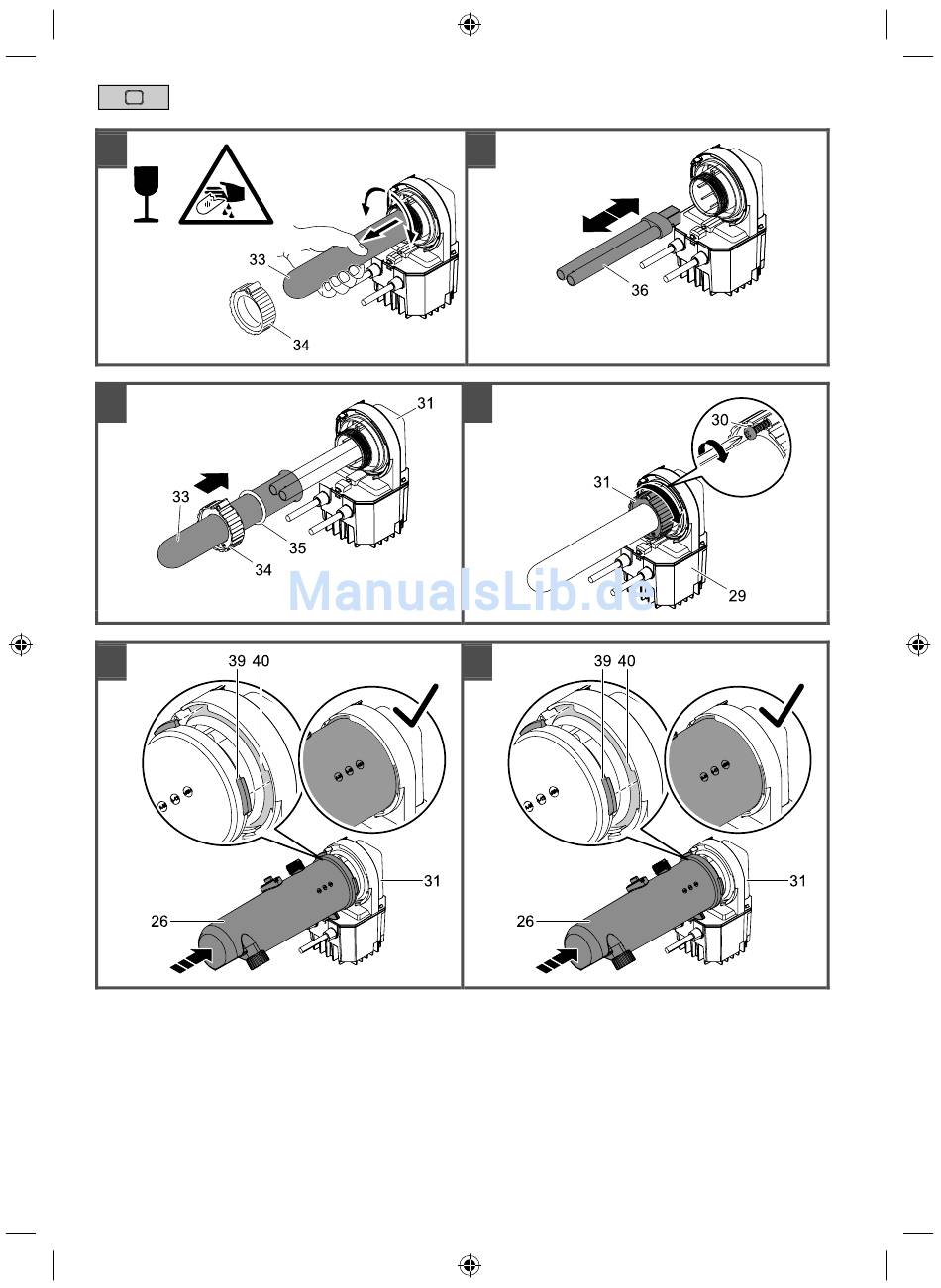 33

34

36

31

33

35

34

30

31

29

ManualsLib.de

39 40

31

26

39 40

31

26