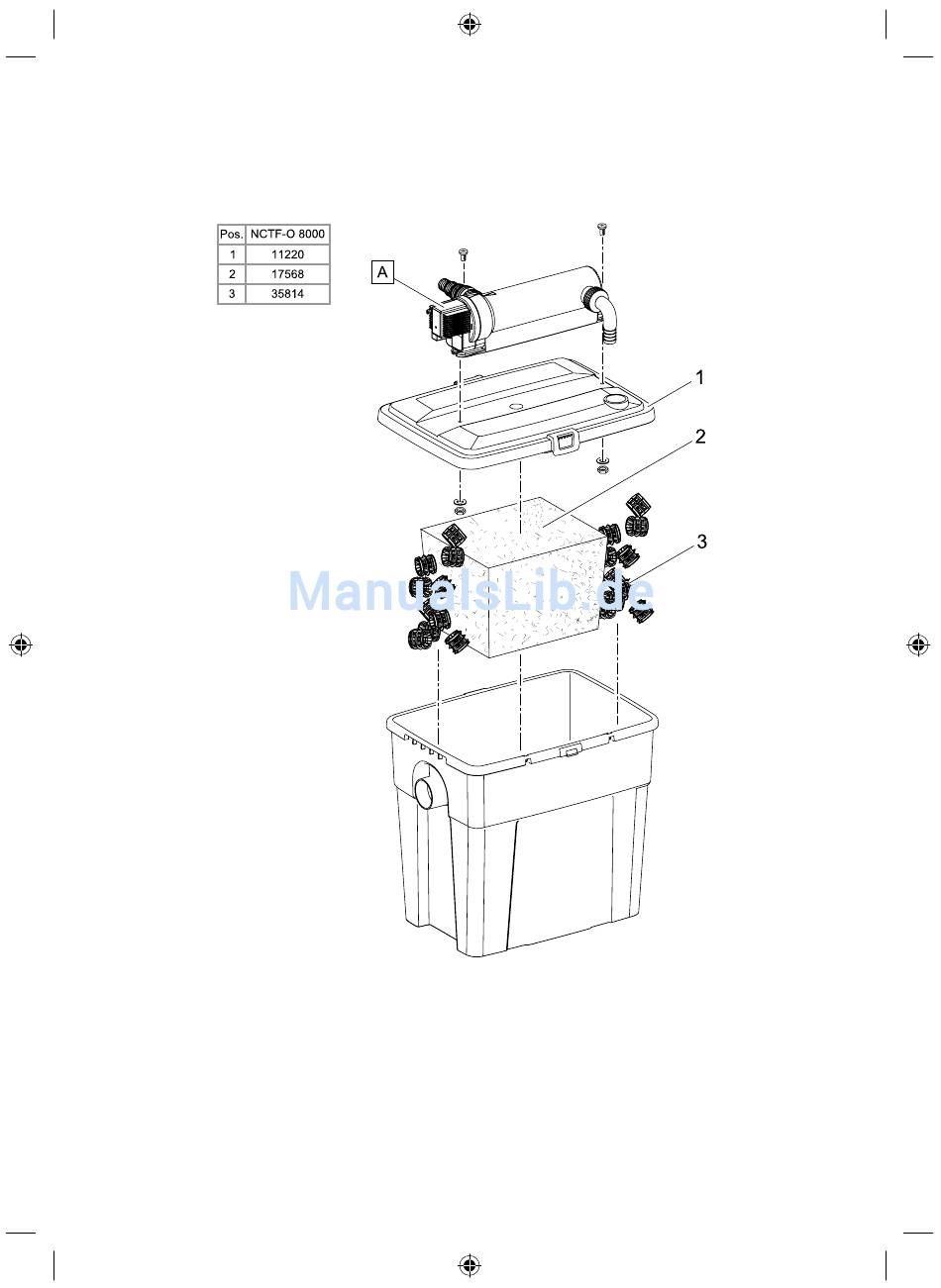 | Pos. | NCTF-O 8000 |
|---|---|
| 1 | 11220 |
| 2 | 17568 |
| 3 | 35814 |

A

1

2

3

ManualsLib.de