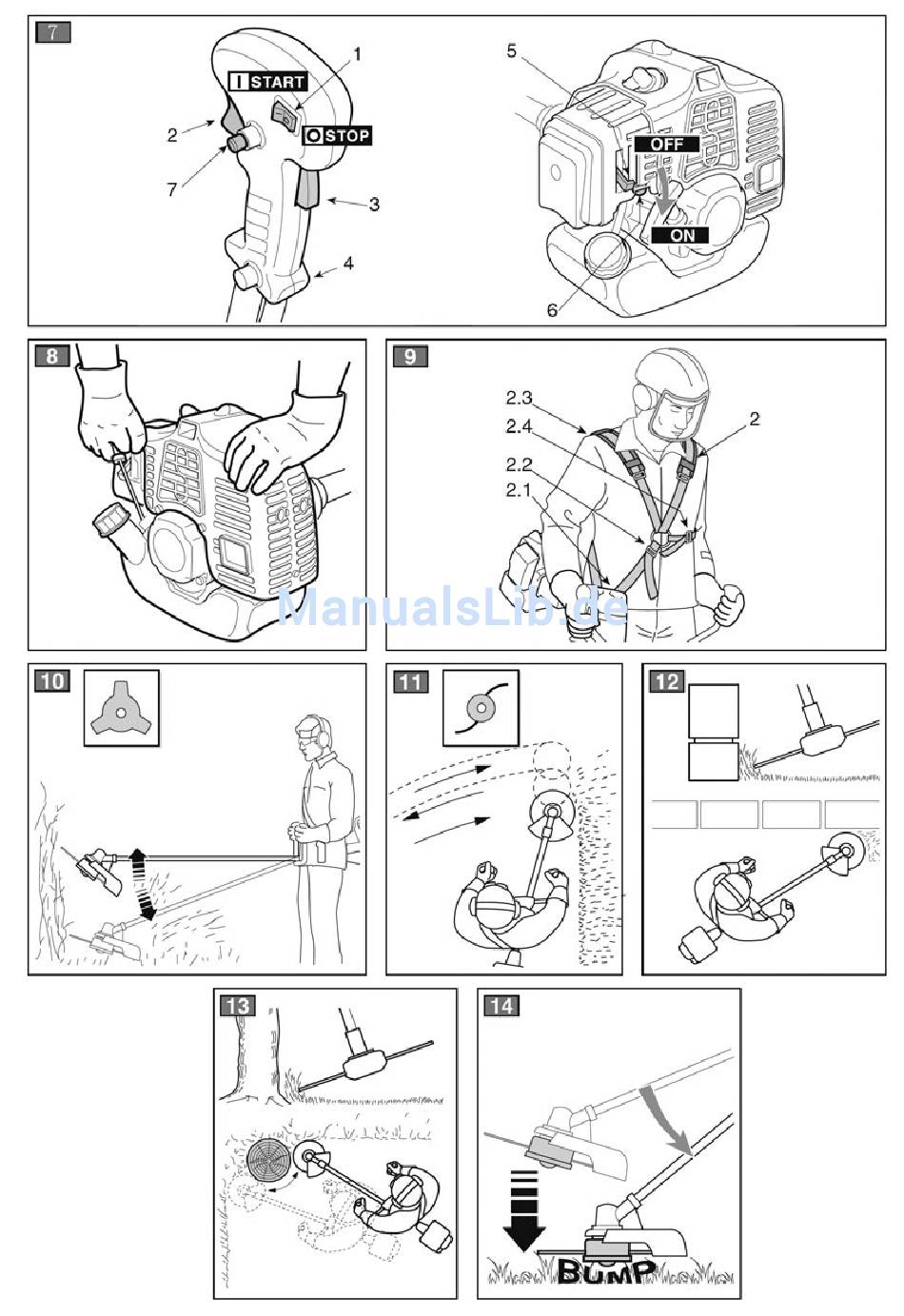 7

I START

O STOP

1

2

7

3

4

5

OFF

ON

6

8

9

2.3

2.4

2.2

2.1

2

ManualsLib.de

10

11

12

13

14

BUMP