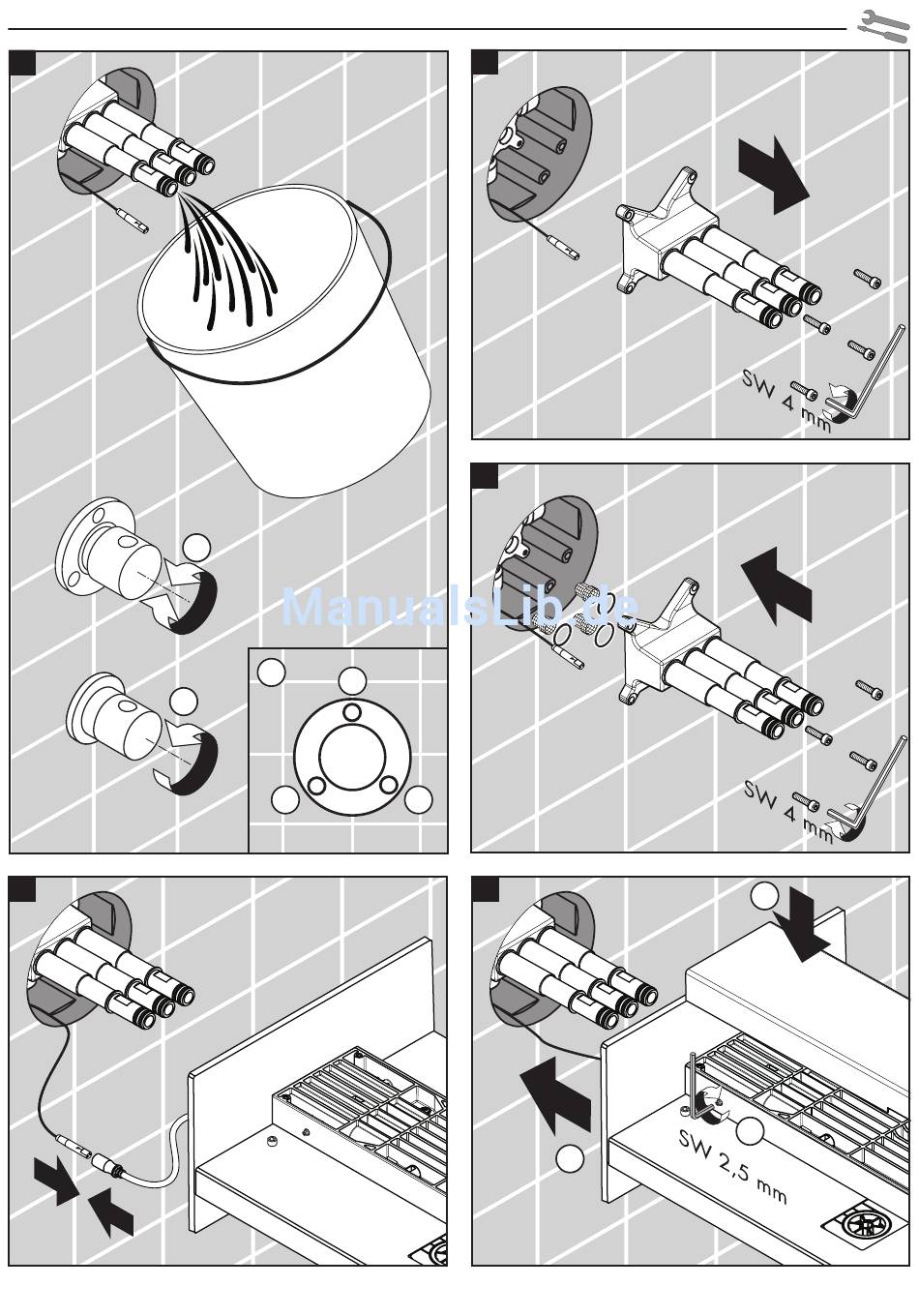 SW 4 mm

ManualsLib.de

SW 4 mm

SW 2,5 mm