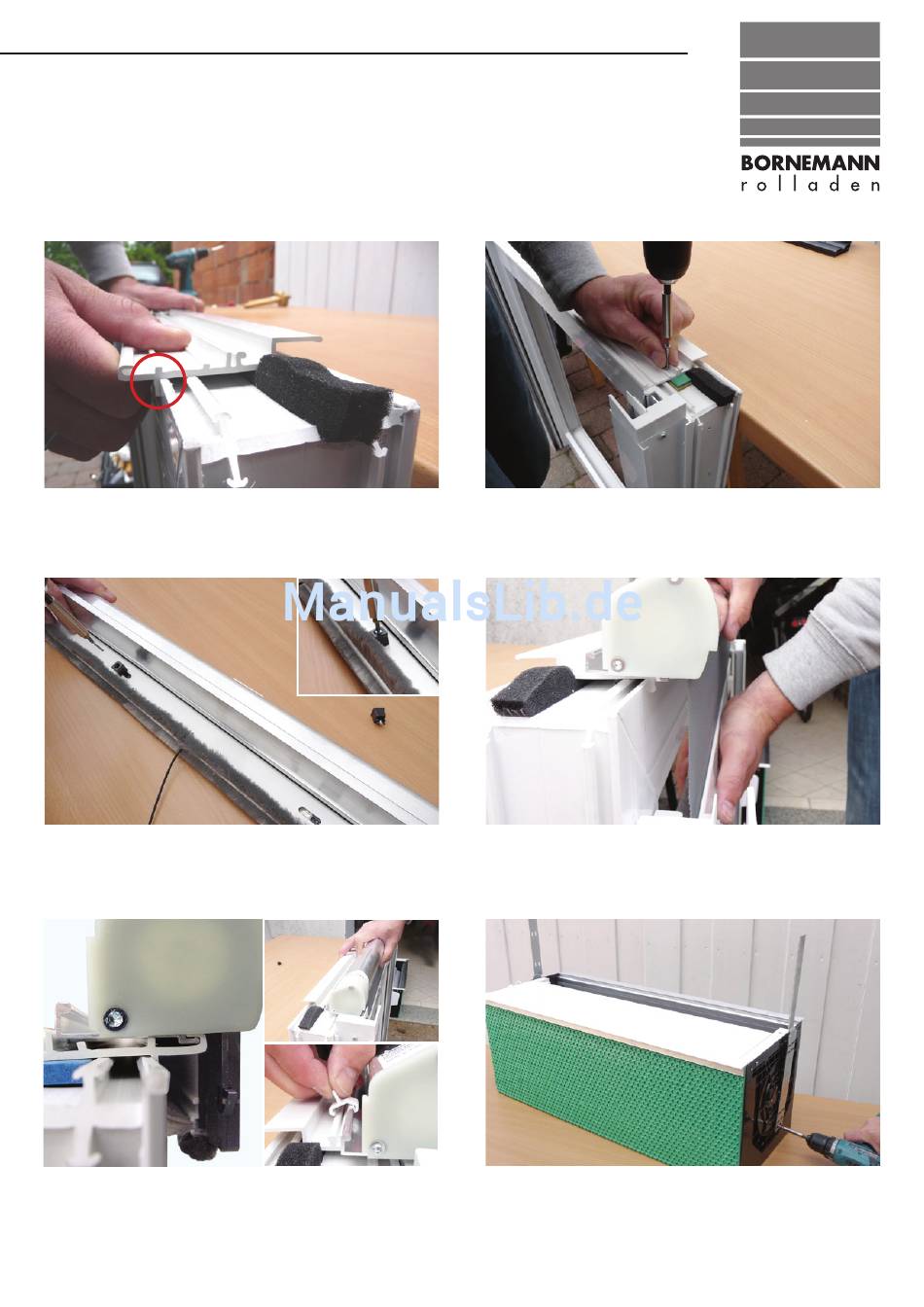 BORNEMANN
rolladen

ManualsLib.de