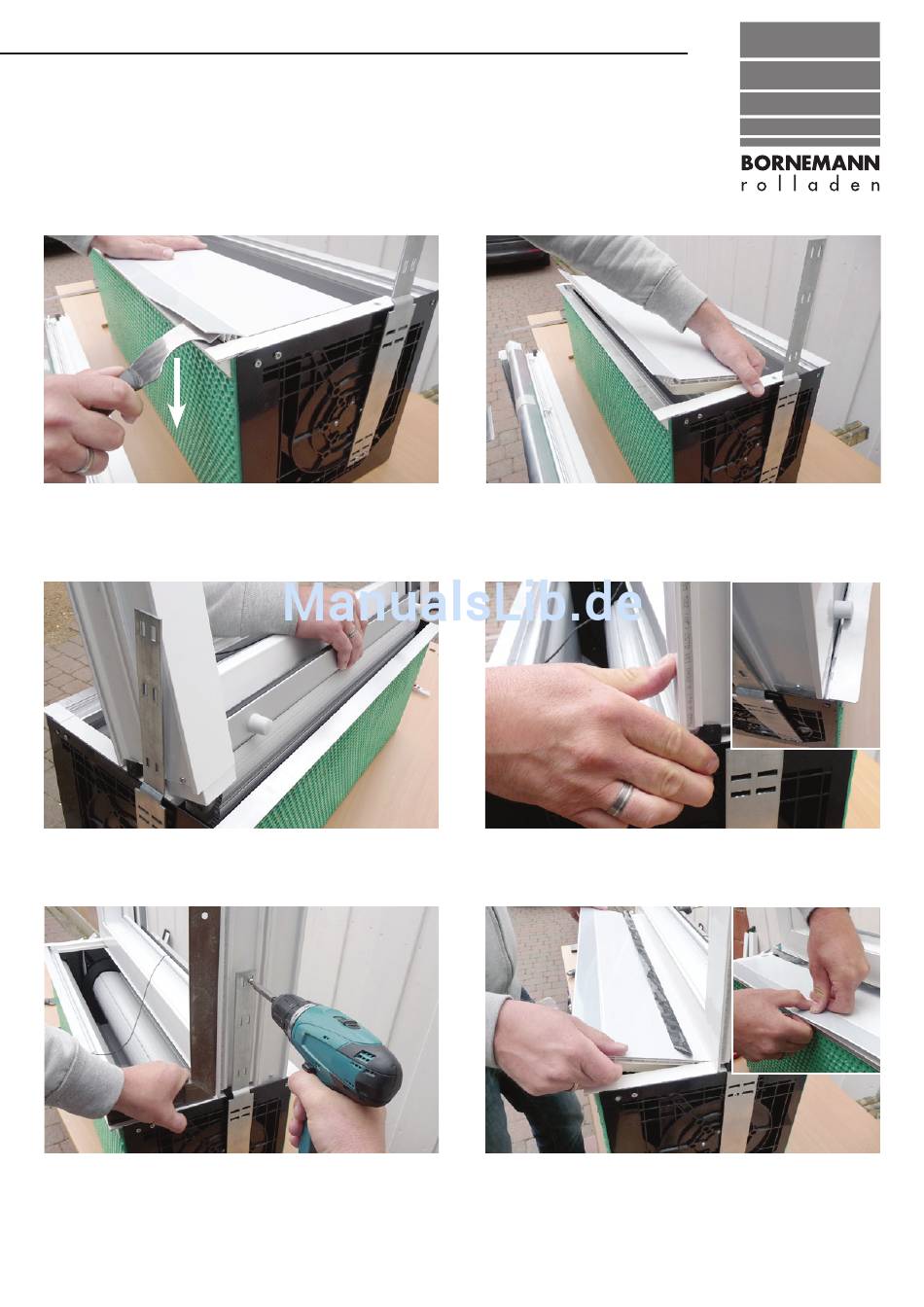 BORNEMANN
rolladen

ManualsLib.de