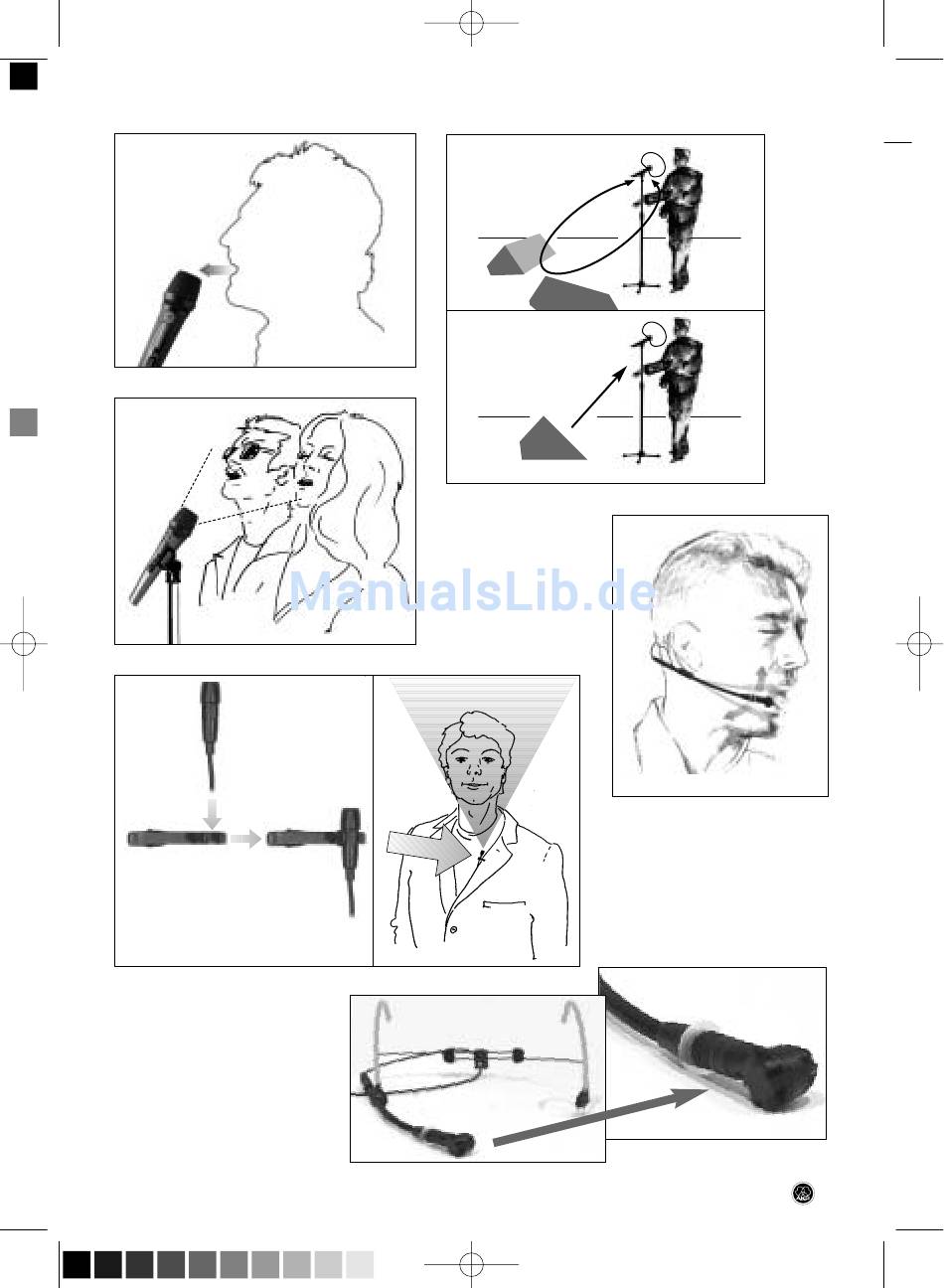 ManualsLib.de

AKG