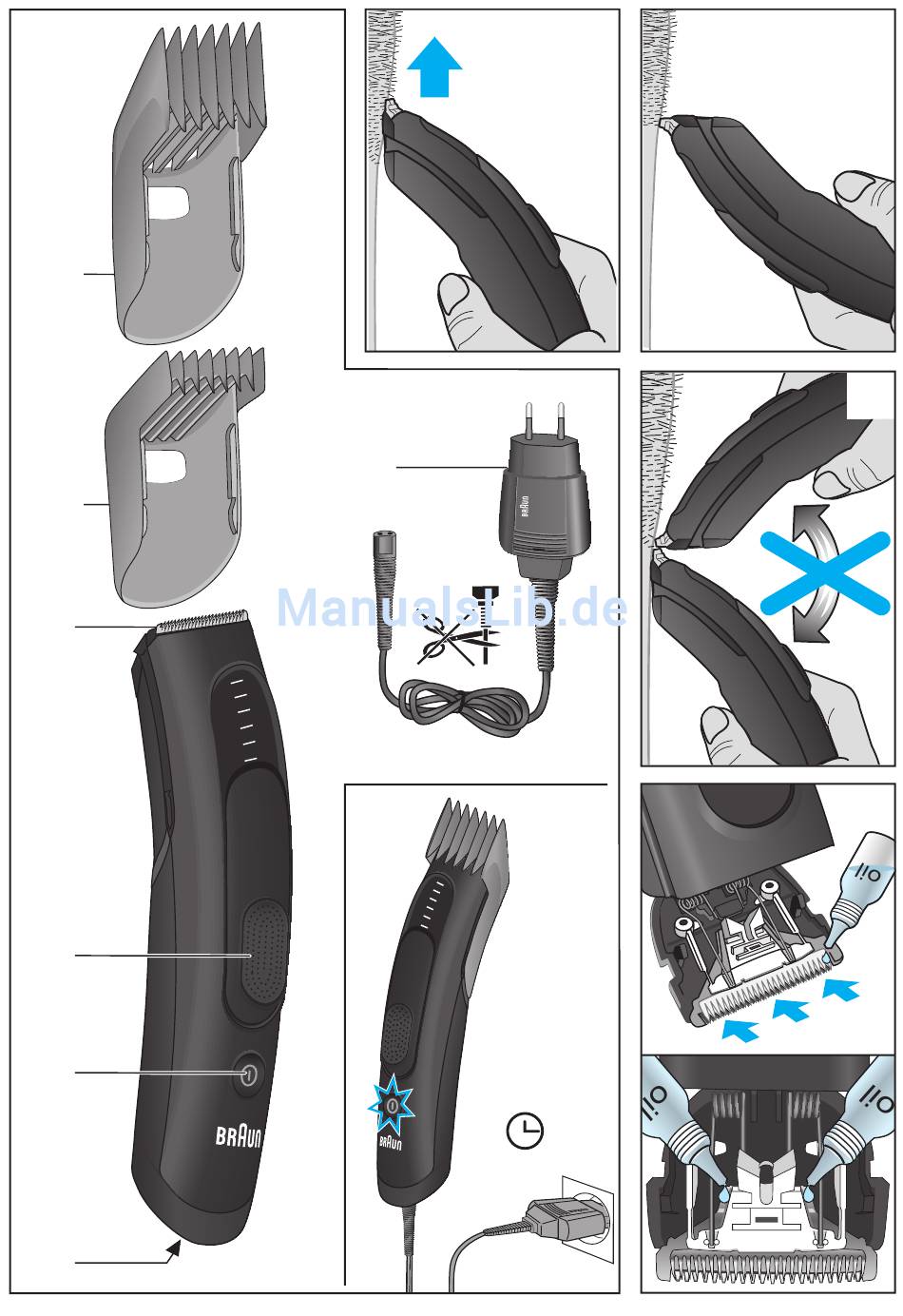 BRAUN

ManualsLib.de

BRAUN

BRAUN

oil

oil

oil