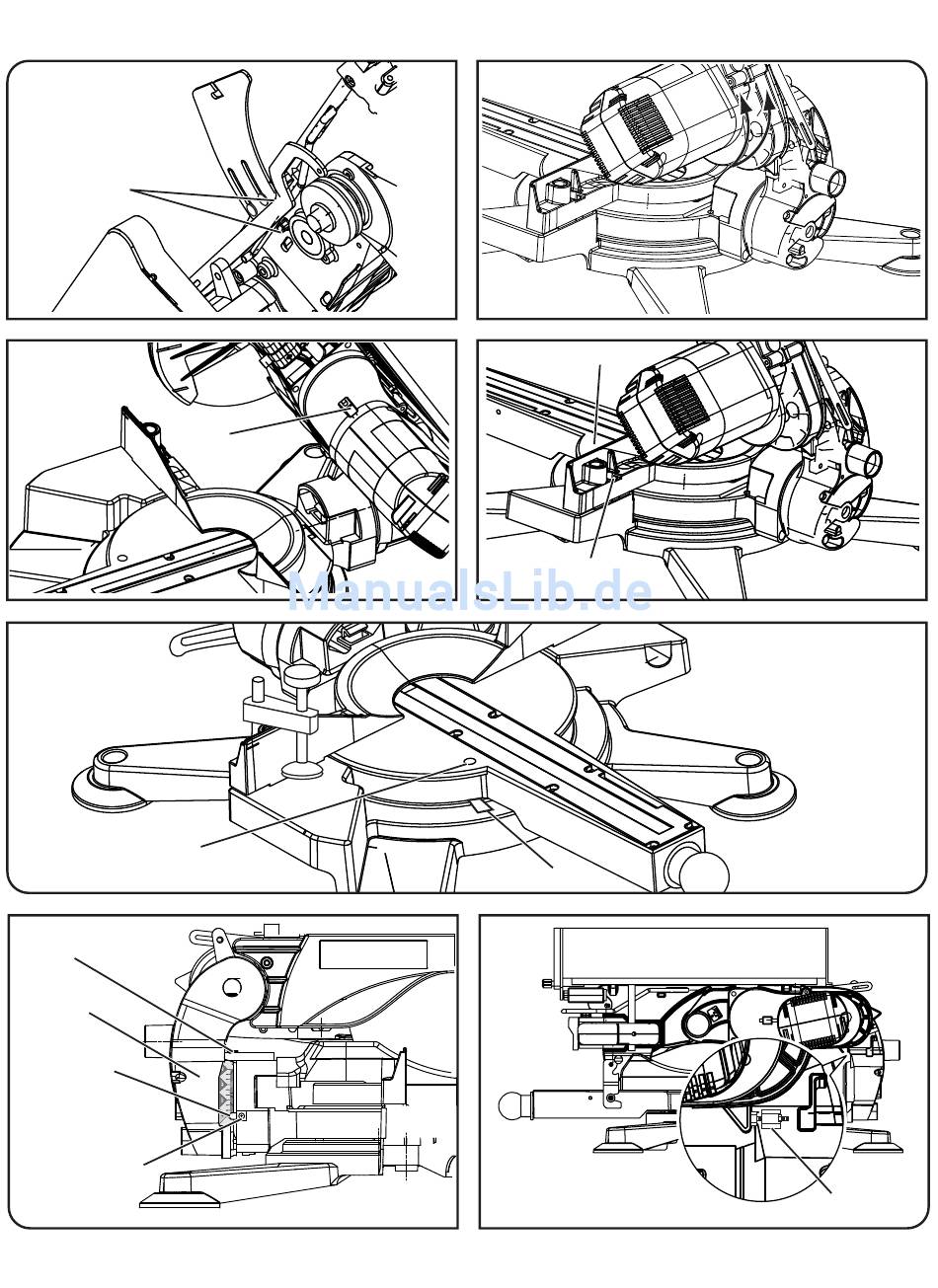 ManualsLib.de