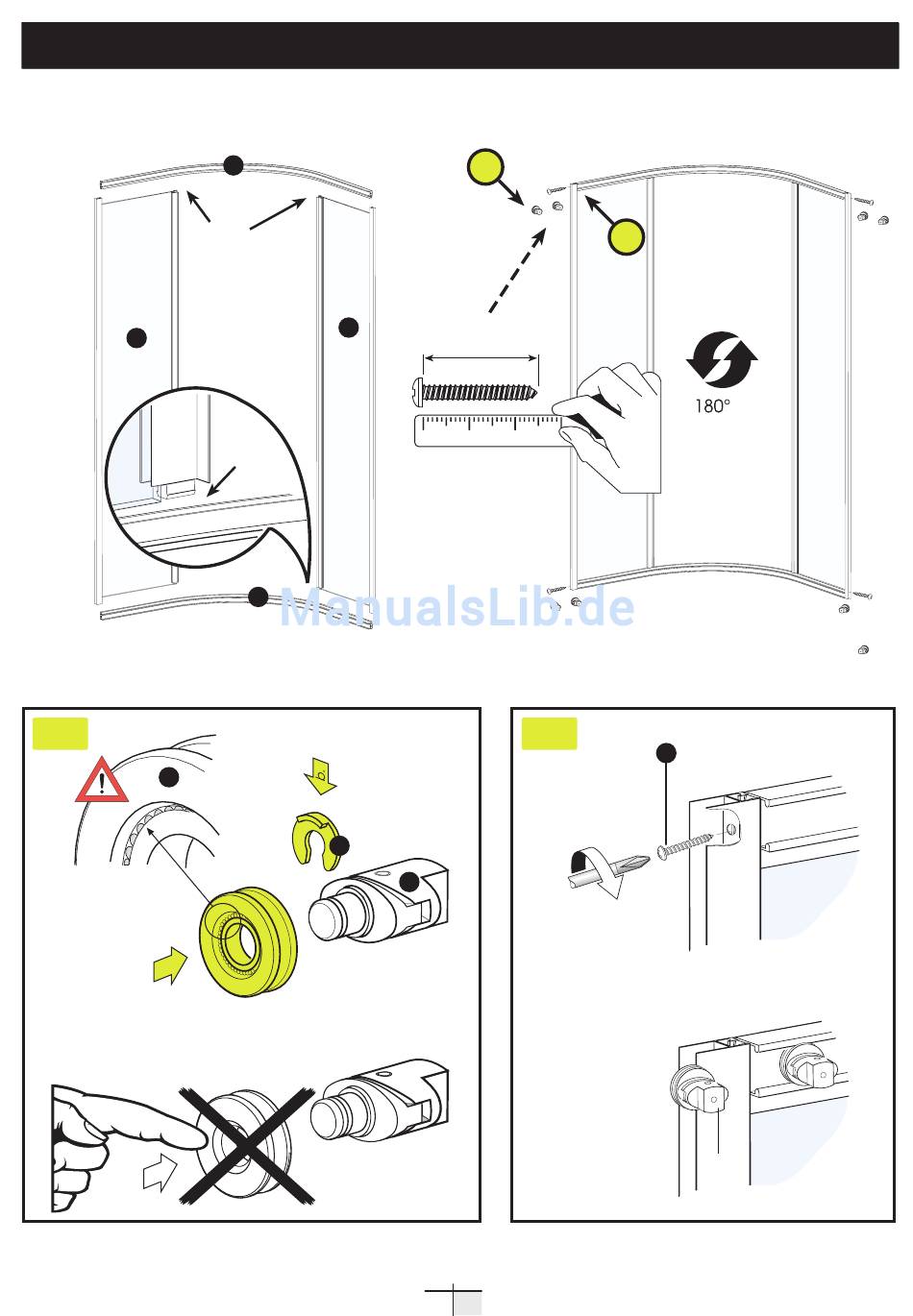 180°

ManualsLib.de