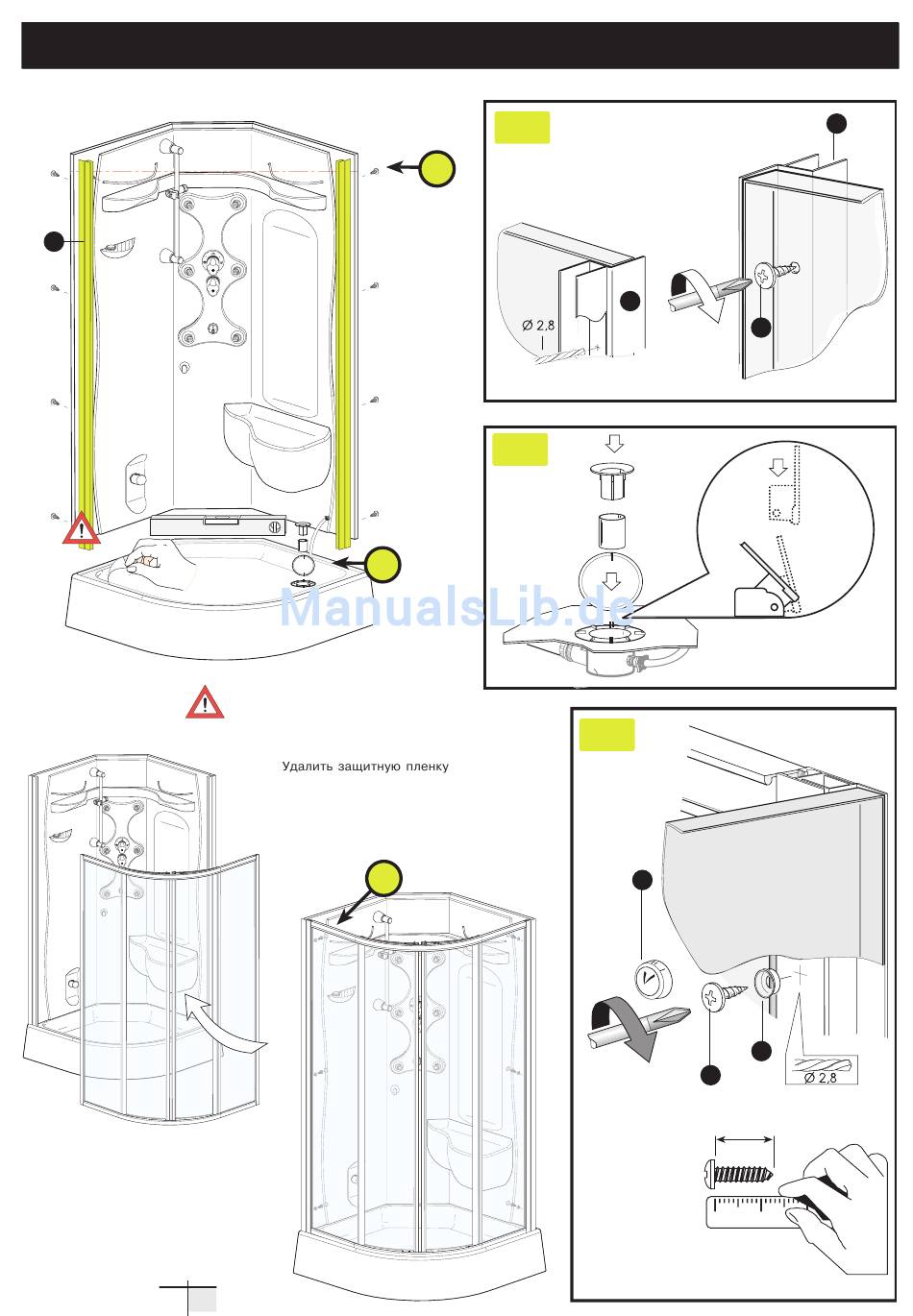 Ø 2,8

ManualsLib.de

Удалить защитную пленку

Ø 2,8