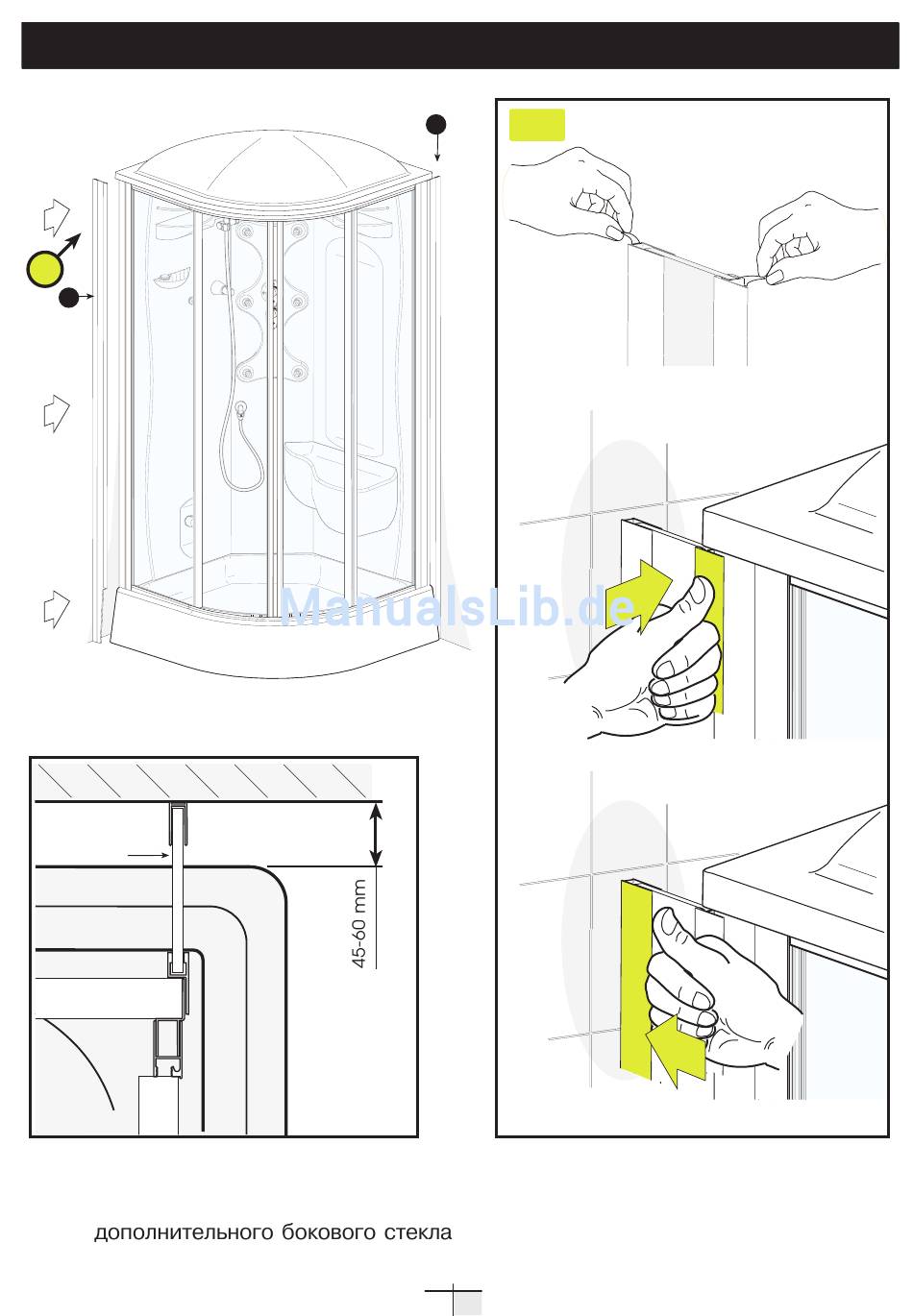 ManualsLib.de

45-60 mm

дополнительного бокового стекла