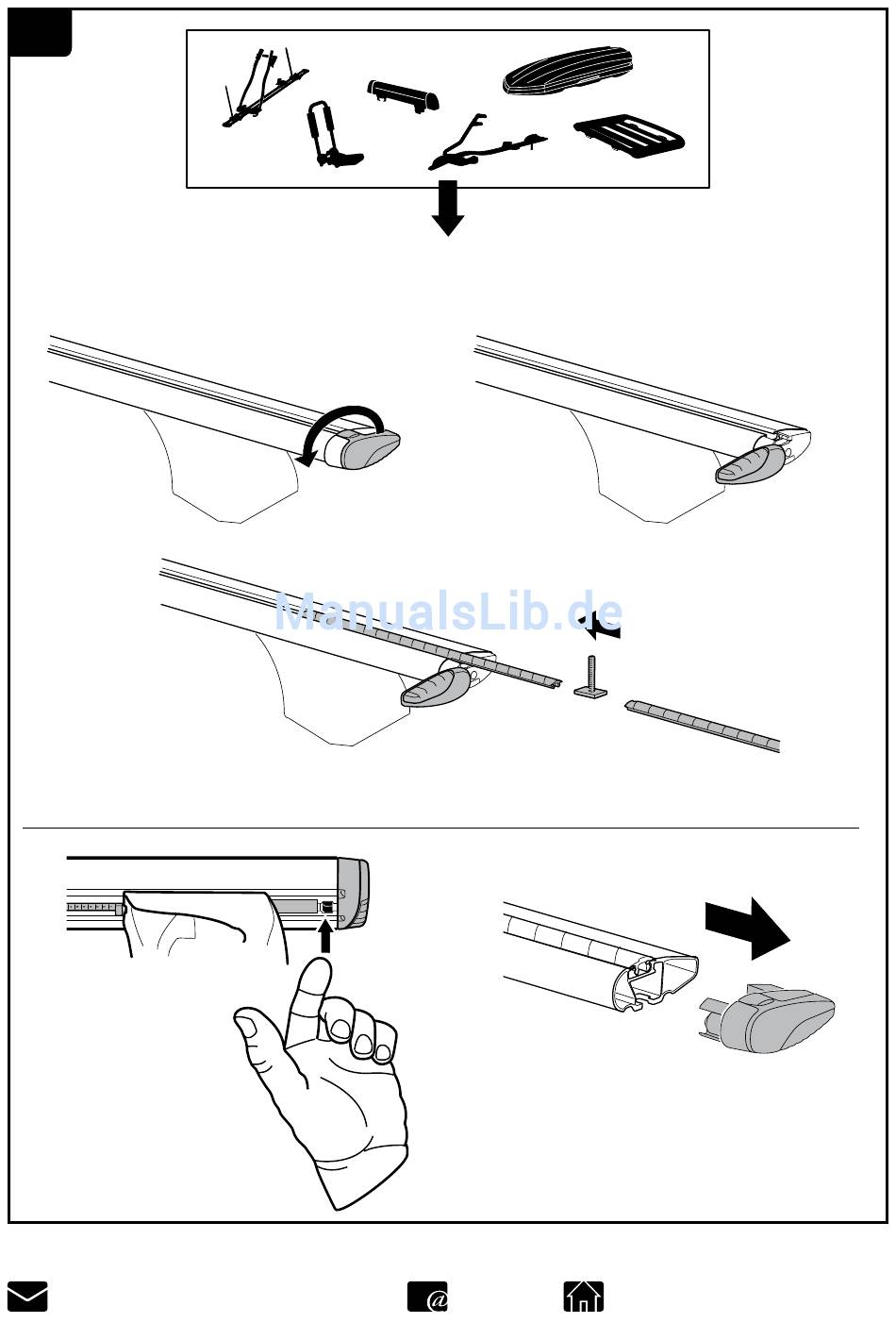 ManualsLib.de

@