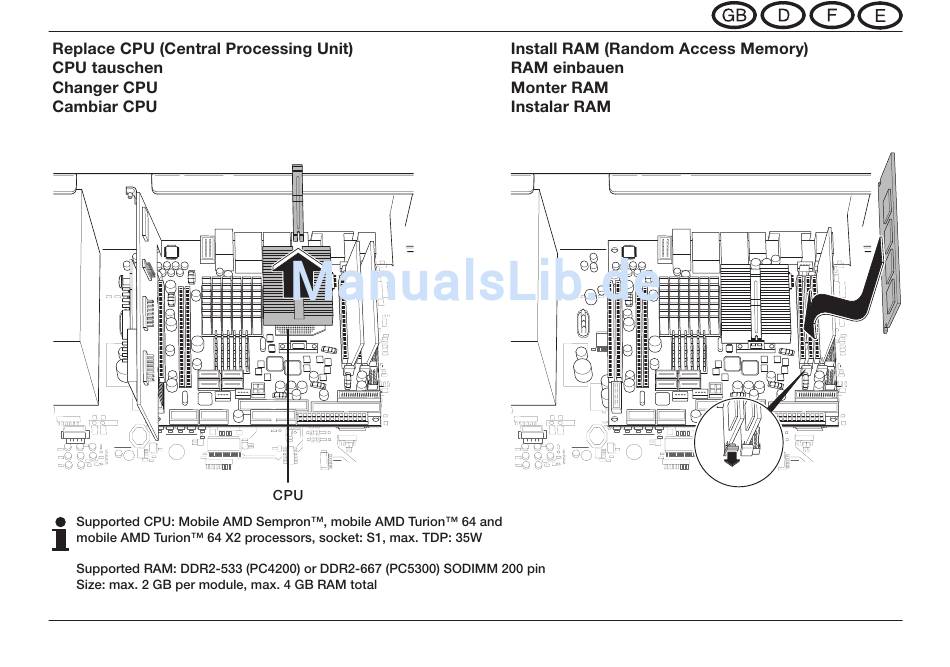 GB D F E

Replace CPU (Central Processing Unit)
CPU tauschen
Changer CPU
Cambiar CPU

Install RAM (Random Access Memory)
RAM einbauen
Monter RAM
Instalar RAM

ManualsLib.de

CPU

Supported CPU: Mobile AMD Sempron™, mobile AMD Turion™ 64 and mobile AMD Turion™ 64 X2 processors, socket: S1, max. TDP: 35W

Supported RAM: DDR2-533 (PC4200) or DDR2-667 (PC5300) SODIMM 200 pin
Size: max. 2 GB per module, max. 4 GB RAM total