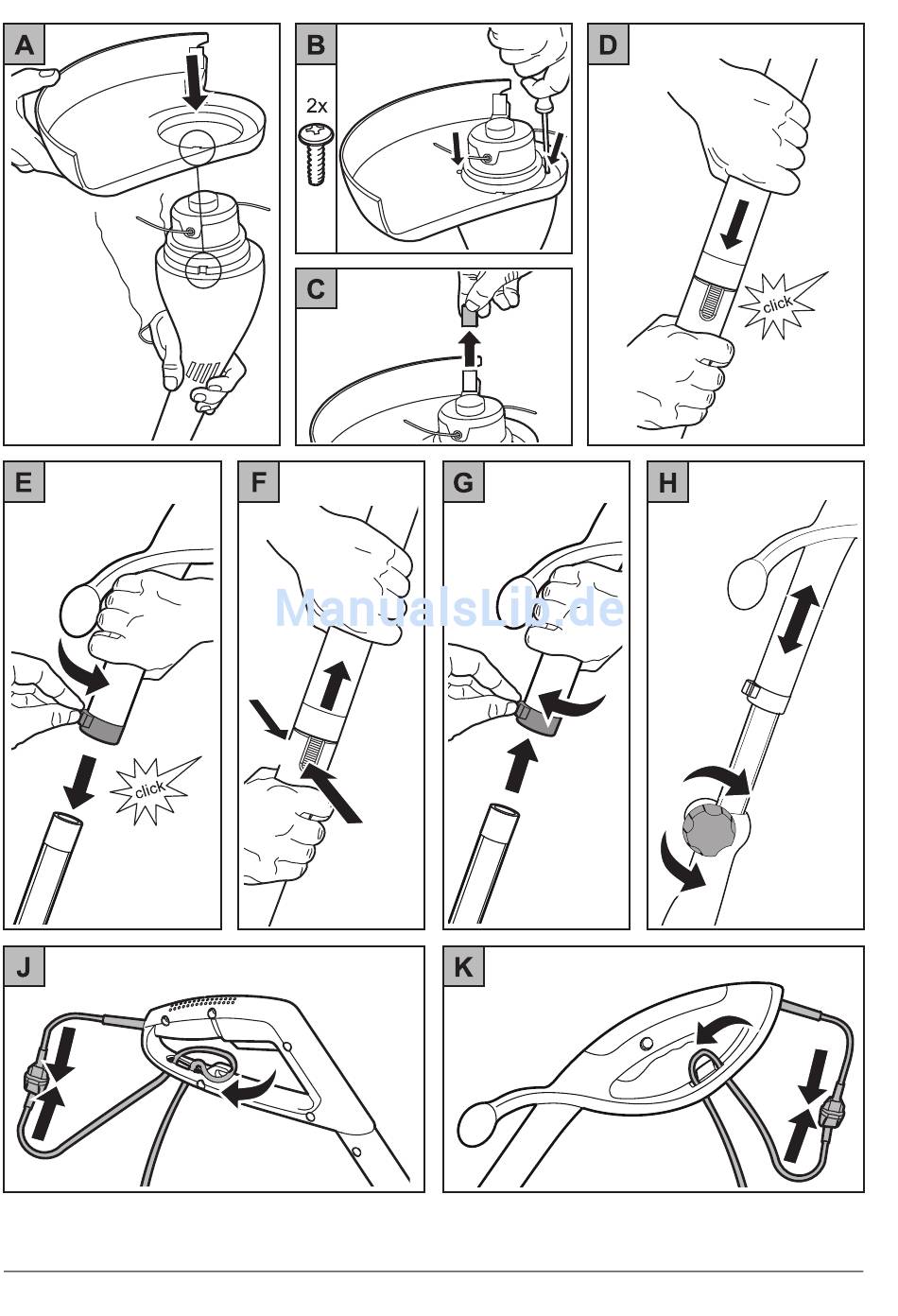 A

B

2x

C

D

click

E

click

F

G

H

ManualsLib.de

J

K