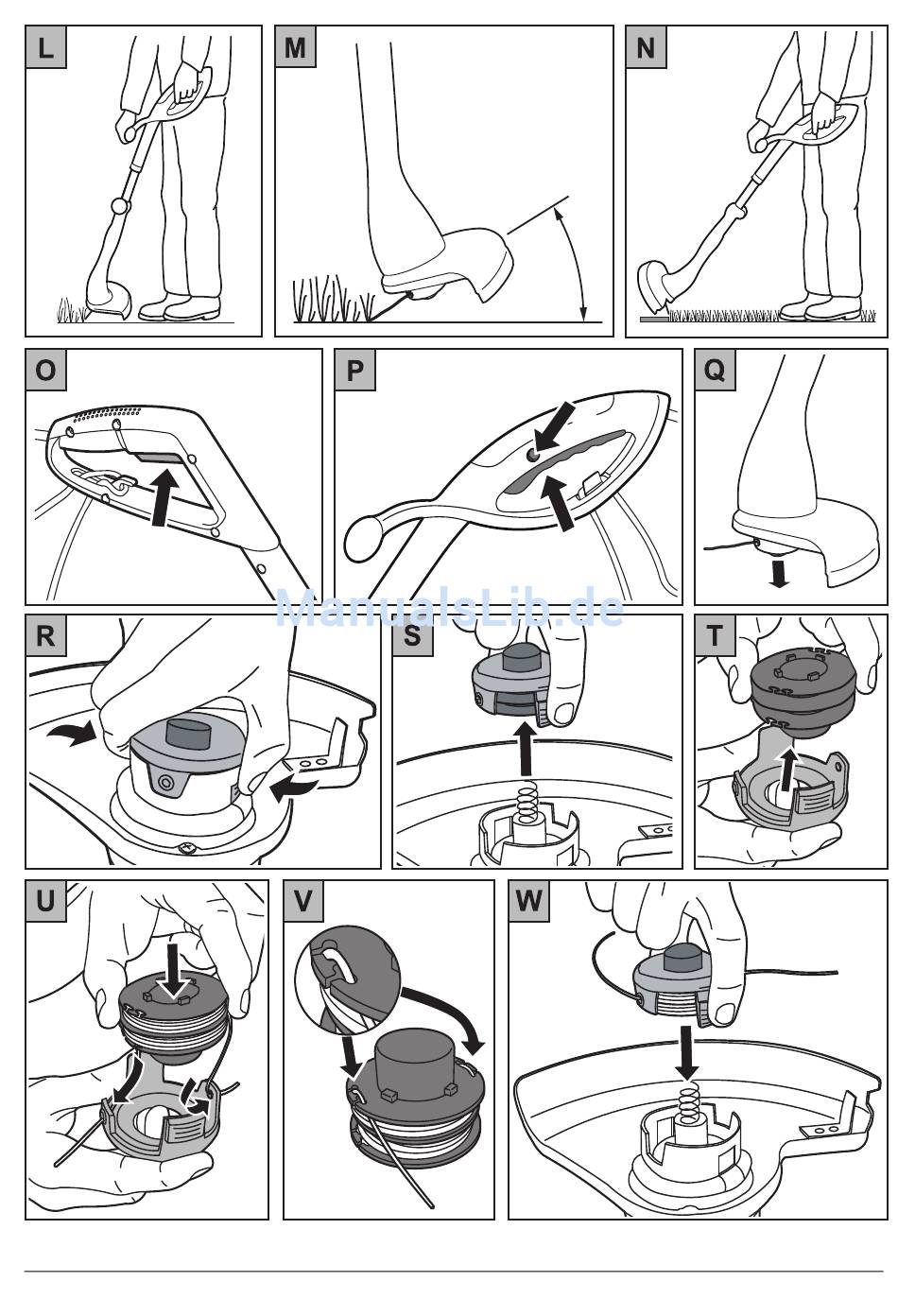 L
M
N
O
P
Q
ManualsLib.de
R
S
T
U
V
W