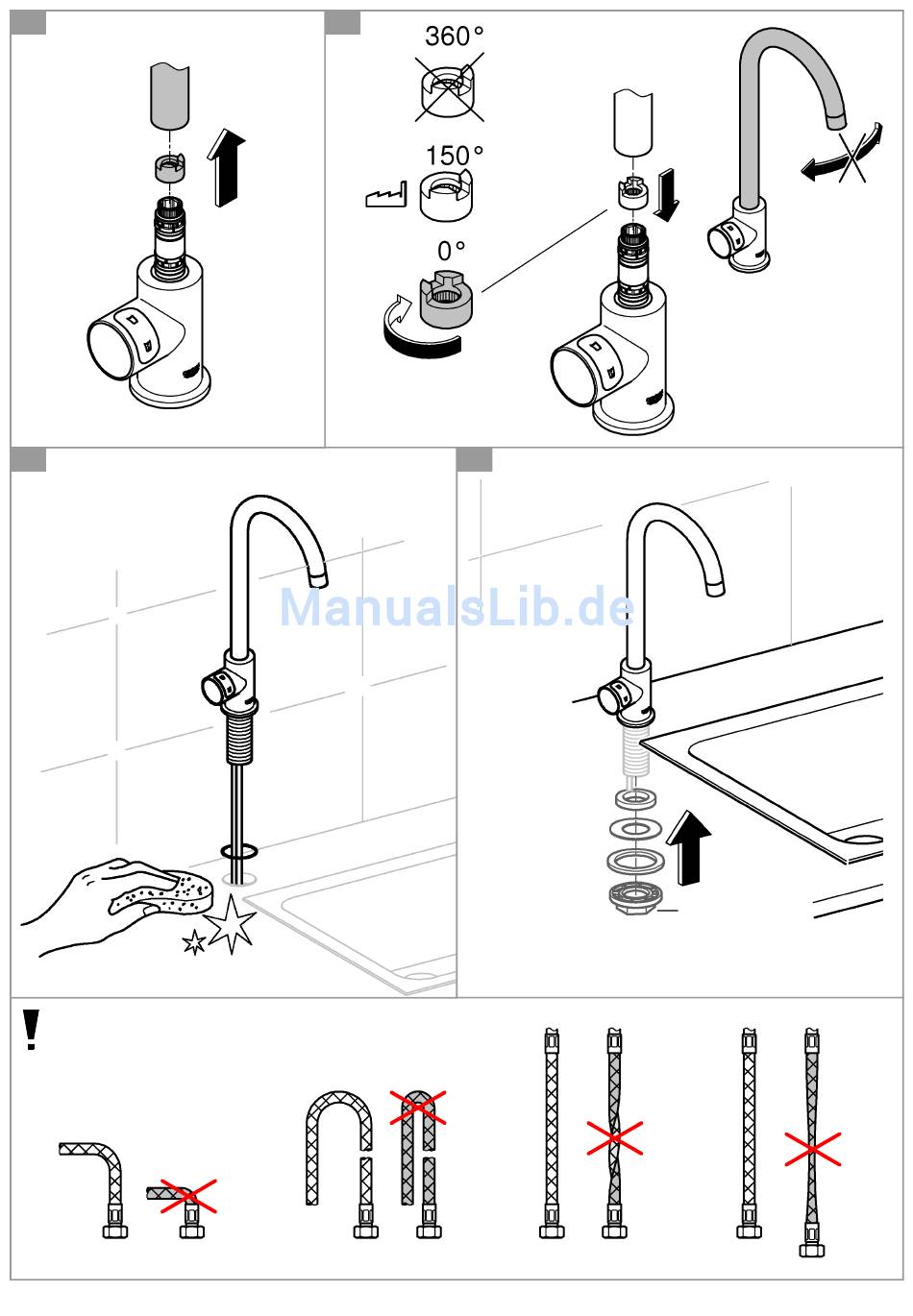 360°

150°

0°

ManualsLib.de

!