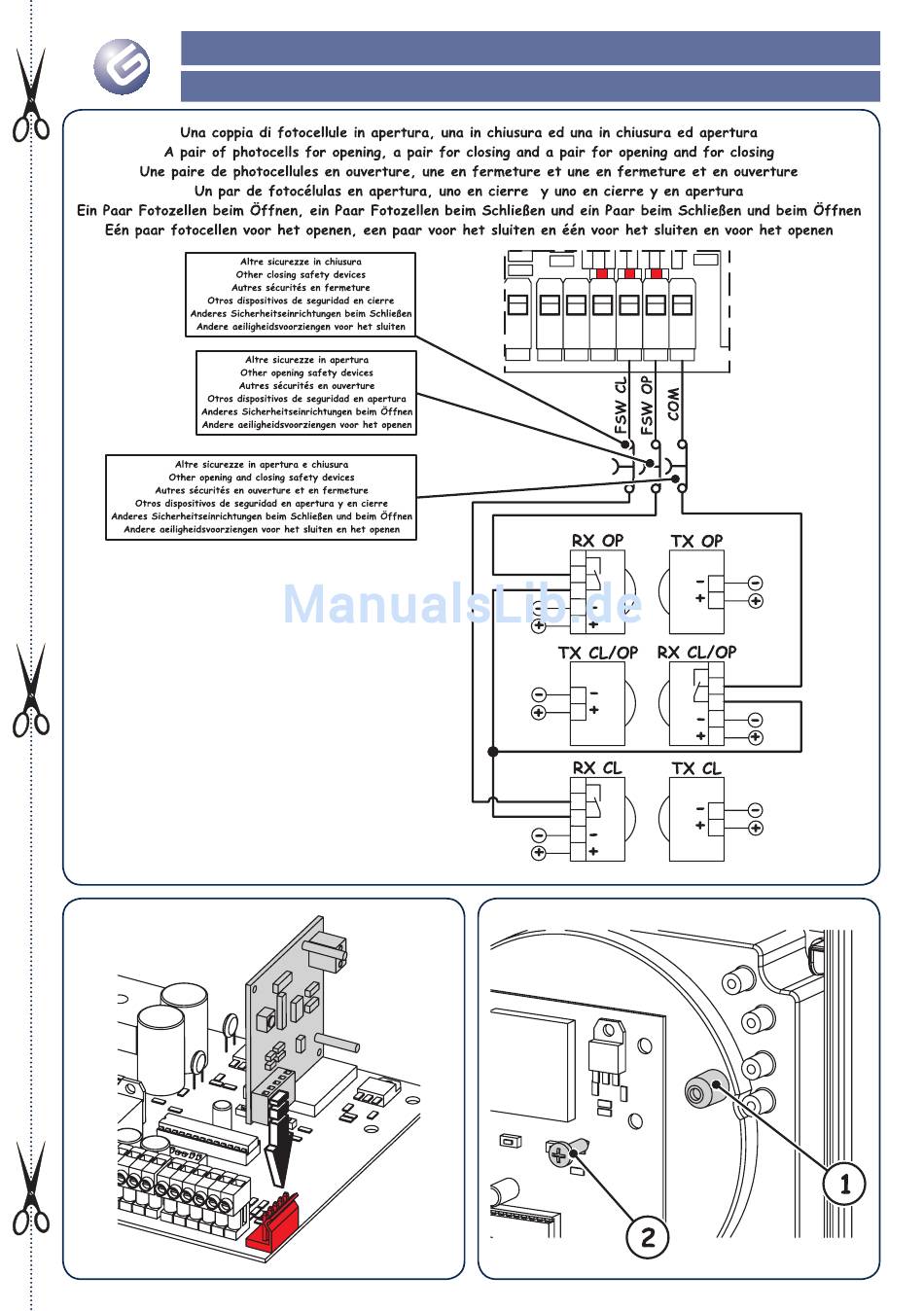 Una coppia di fotocellule in apertura, una in chiusura ed una in chiusura ed apertura
A pair of photocells for opening, a pair for closing and a pair for opening and for closing
Une paire de photocellules en ouverture, une en fermeture et une en fermeture et en ouverture
Un par de fotocélulas en apertura, uno en cierre y uno en cierre y en apertura
Ein Paar Fotozellen beim Öffnen, ein Paar Fotozellen beim Schließen und ein Paar beim Schließen und beim Öffnen
Eén paar fotocellen voor het openen, een paar voor het sluiten en één voor het sluiten en voor het openen

Altre sicurezze in chiusura
Other closing safety devices
Autres sécurités en fermeture
Otros dispositivos de seguridad en cierre
Anderes Sicherheitseinrichtungen beim Schließen
Andere aeiligheidsvoorziengen voor het sluiten

Altre sicurezze in apertura
Other opening safety devices
Autres sécurités en ouverture
Otros dispositivos de seguridad en apertura
Anderes Sicherheitseinrichtungen beim Öffnen
Andere aeiligheidsvoorziengen voor het openen

Altre sicurezze in apertura e chiusura
Other opening and closing safety devices
Autres sécurités en ouverture et en fermeture
Otros dispositivos de seguridad en apertura y en cierre
Anderes Sicherheitseinrichtungen beim Schließen und beim Öffnen
Andere aeiligheidsvoorziengen voor het sluiten en het openen

FSW CL
FSW OP
COM

RX OP
TX OP
TX CL/OP
RX CL/OP
RX CL
TX CL

ManualsLib.de

1
2