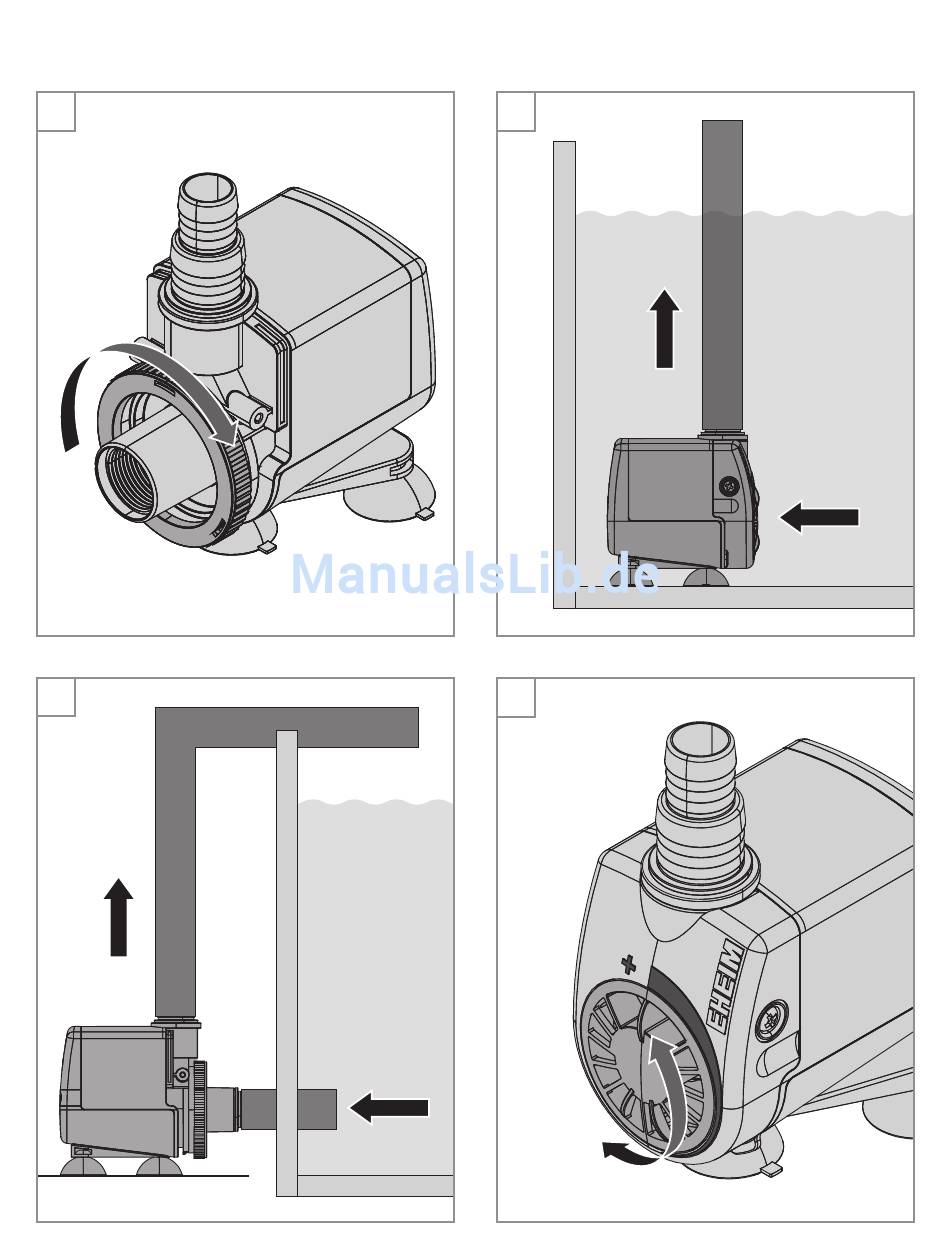 ManualsLib.de

+

EHEIM