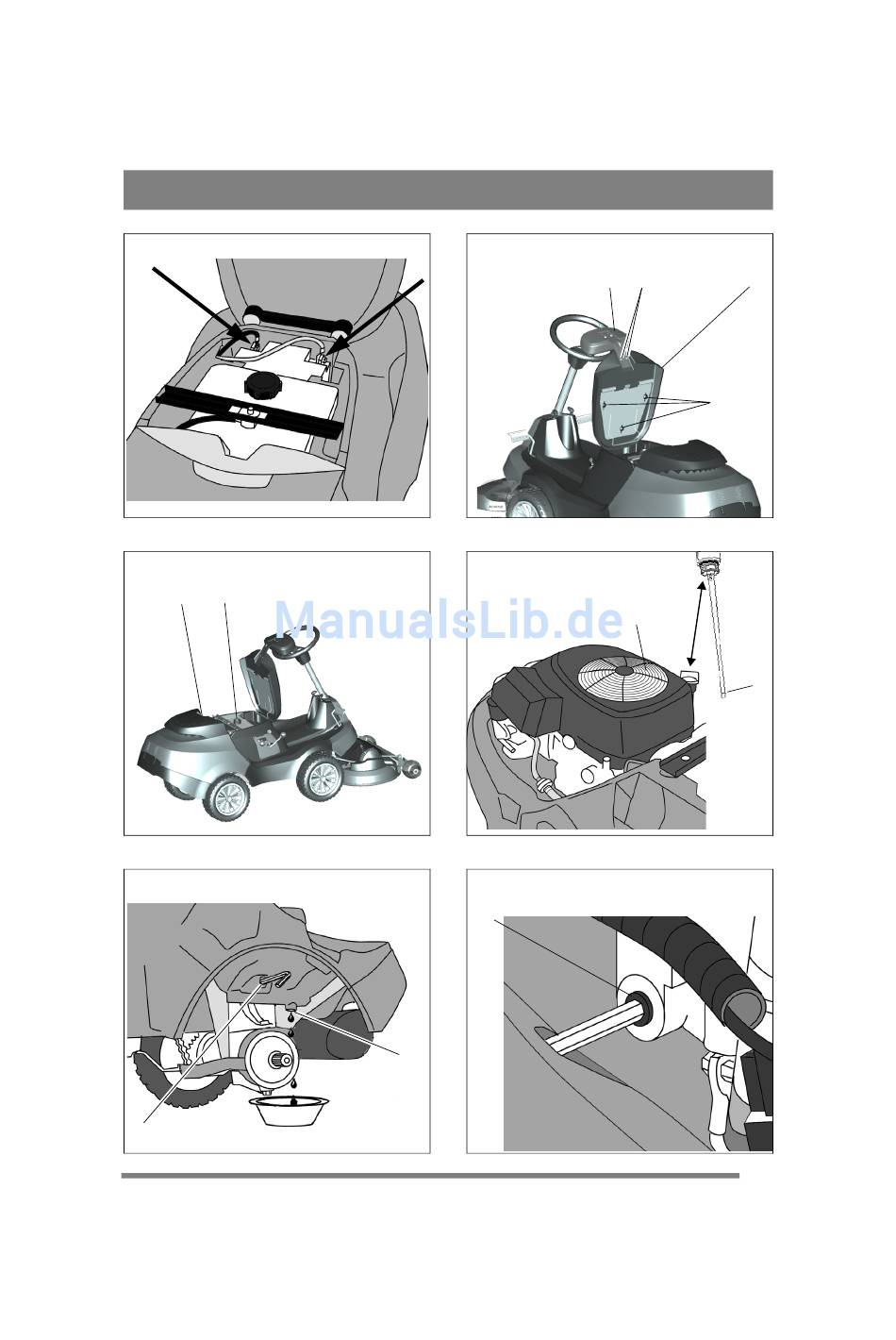 ManualsLib.de