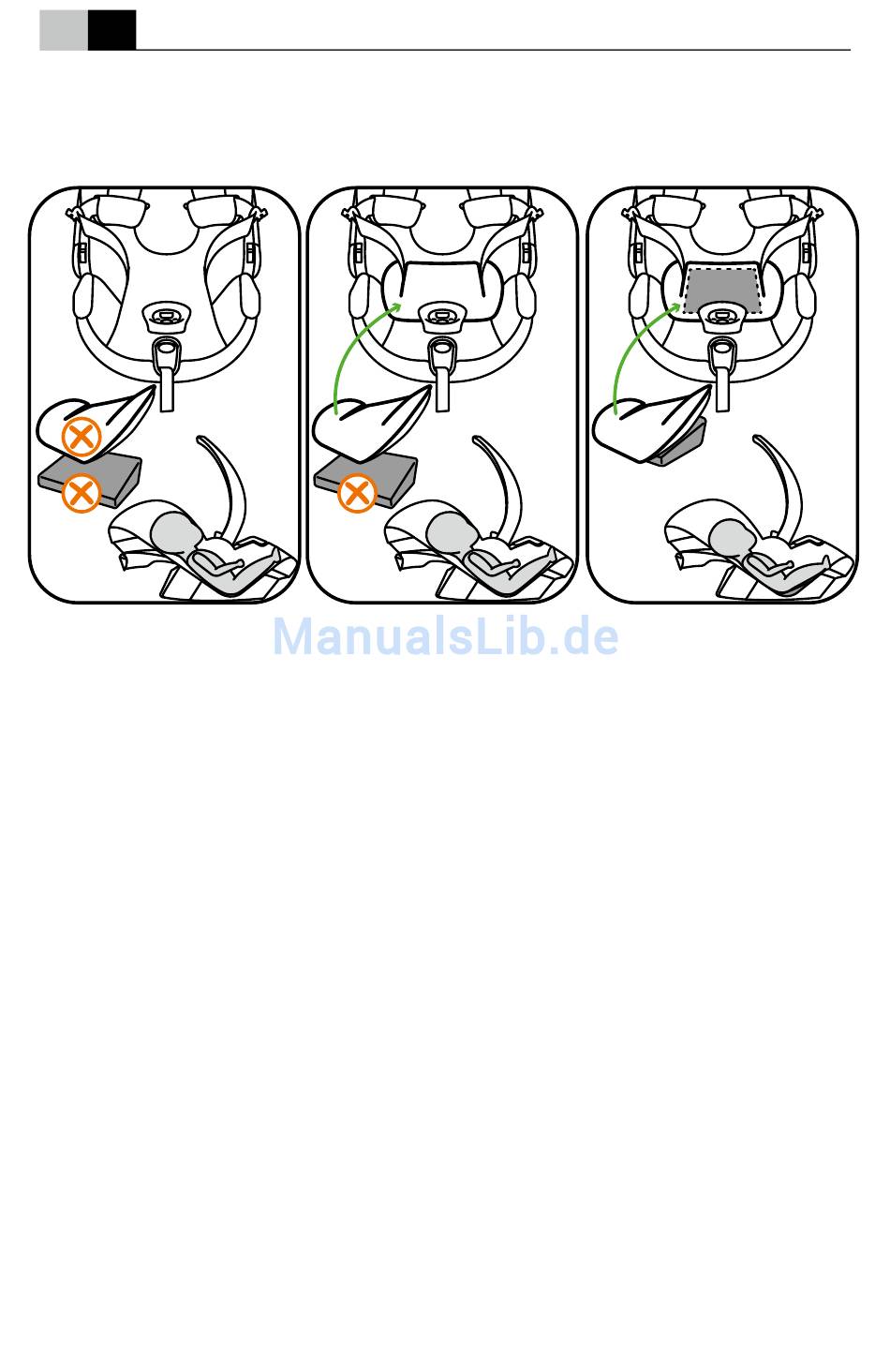 ManualsLib.de