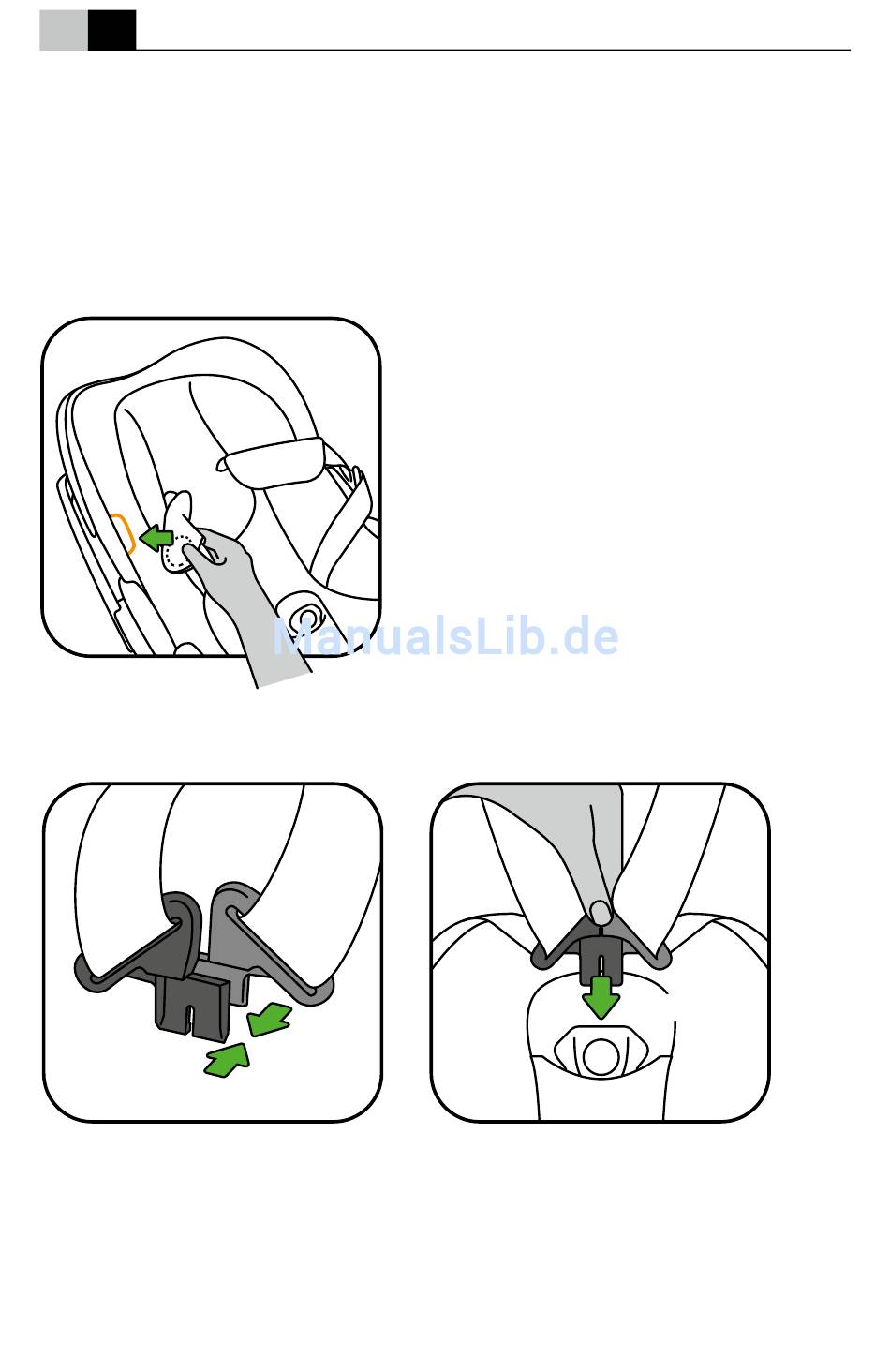 ManualsLib.de