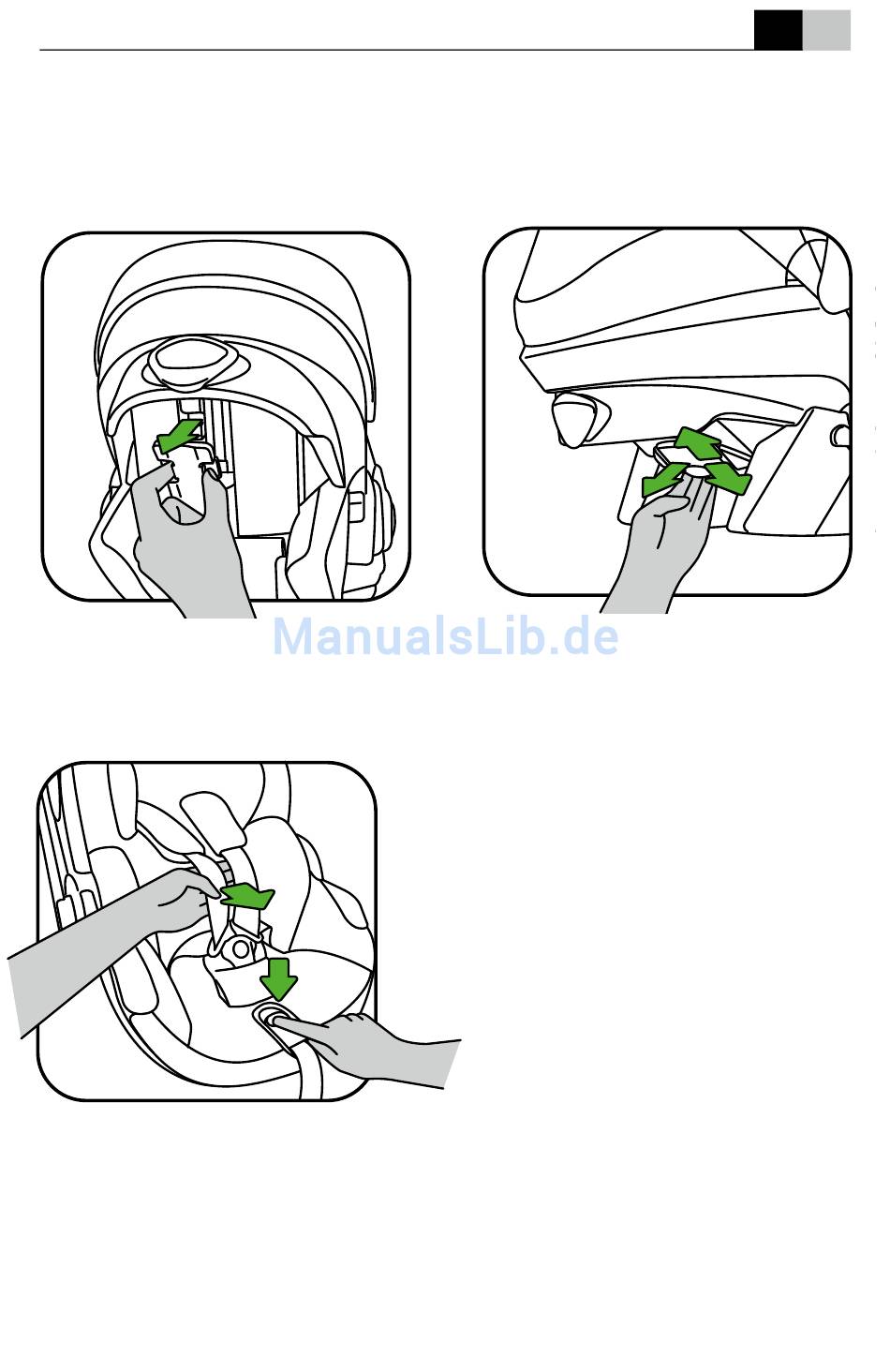 ManualsLib.de