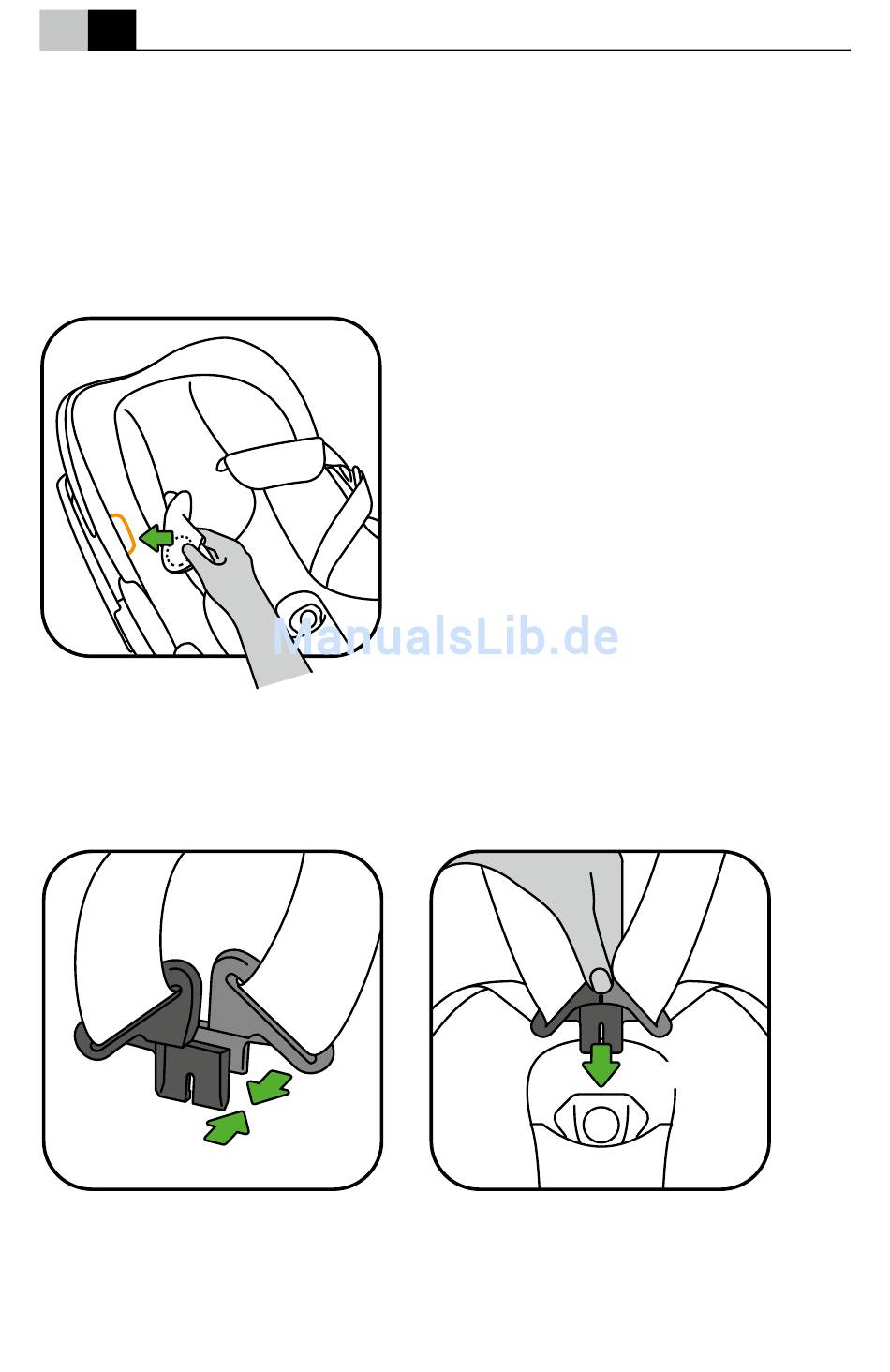 ManualsLib.de