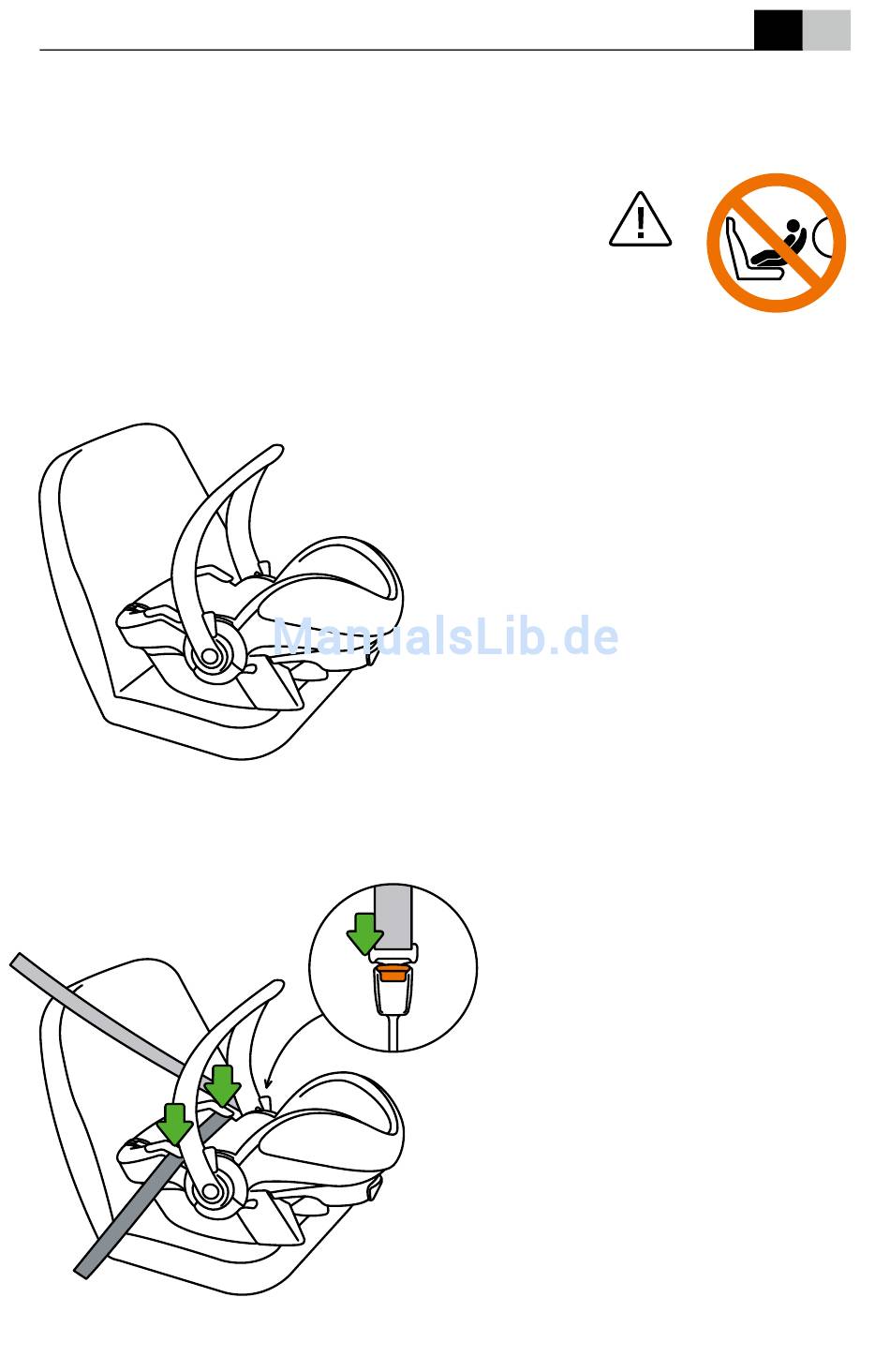 ManualsLib.de