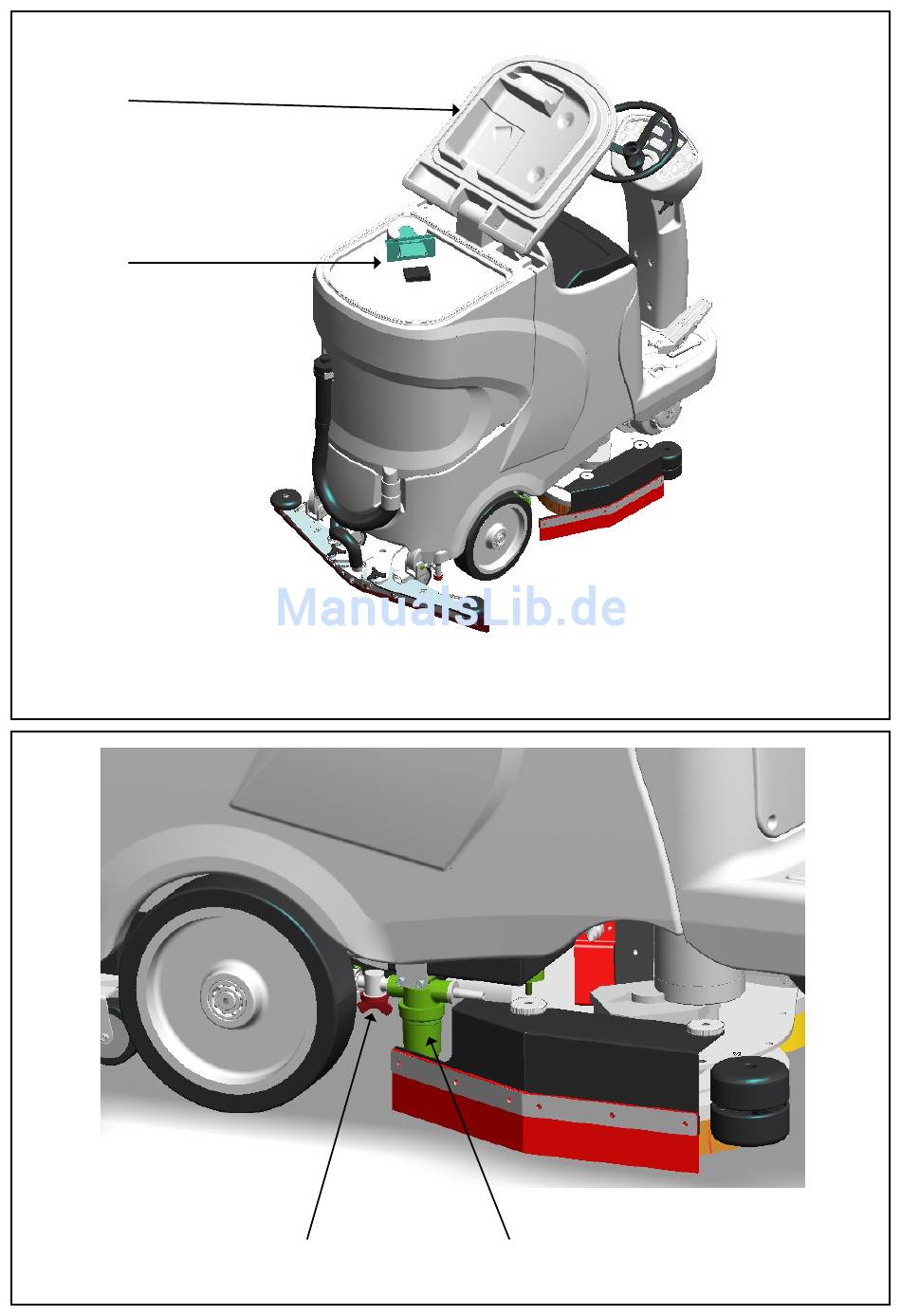 ManualsLib.de