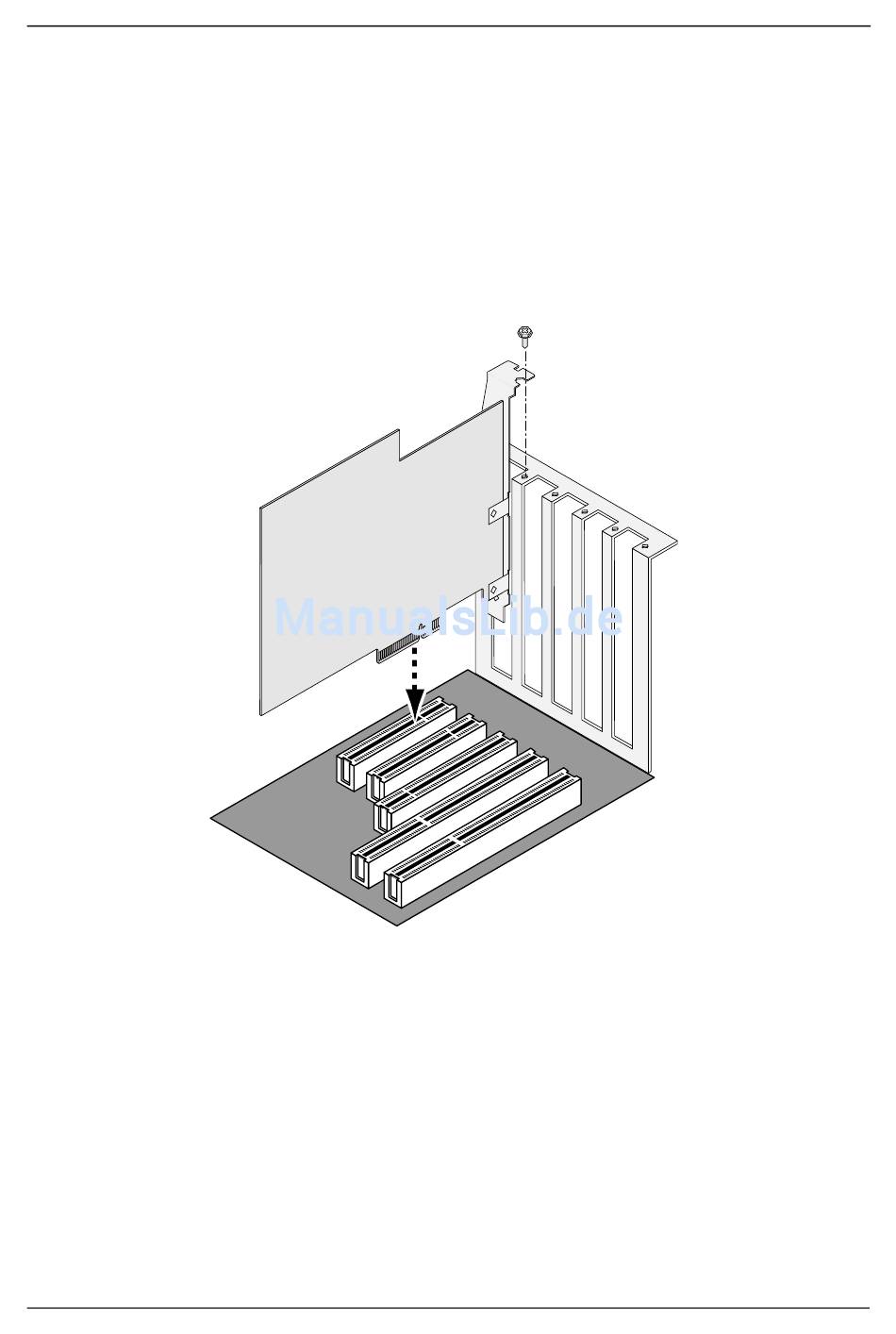 ManualsLib.de