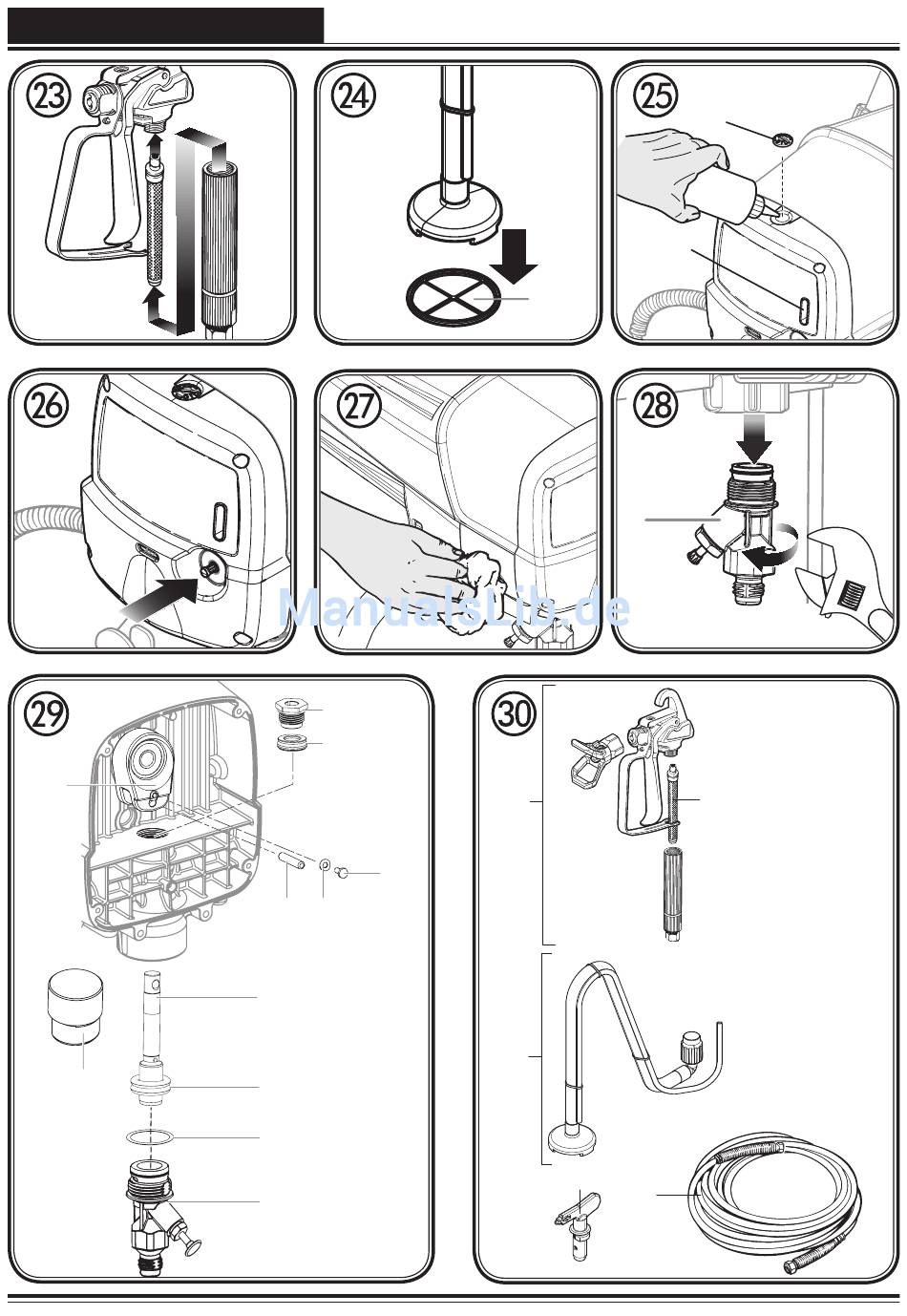 23

24

25

26

27

28

ManualsLib.de

29

30