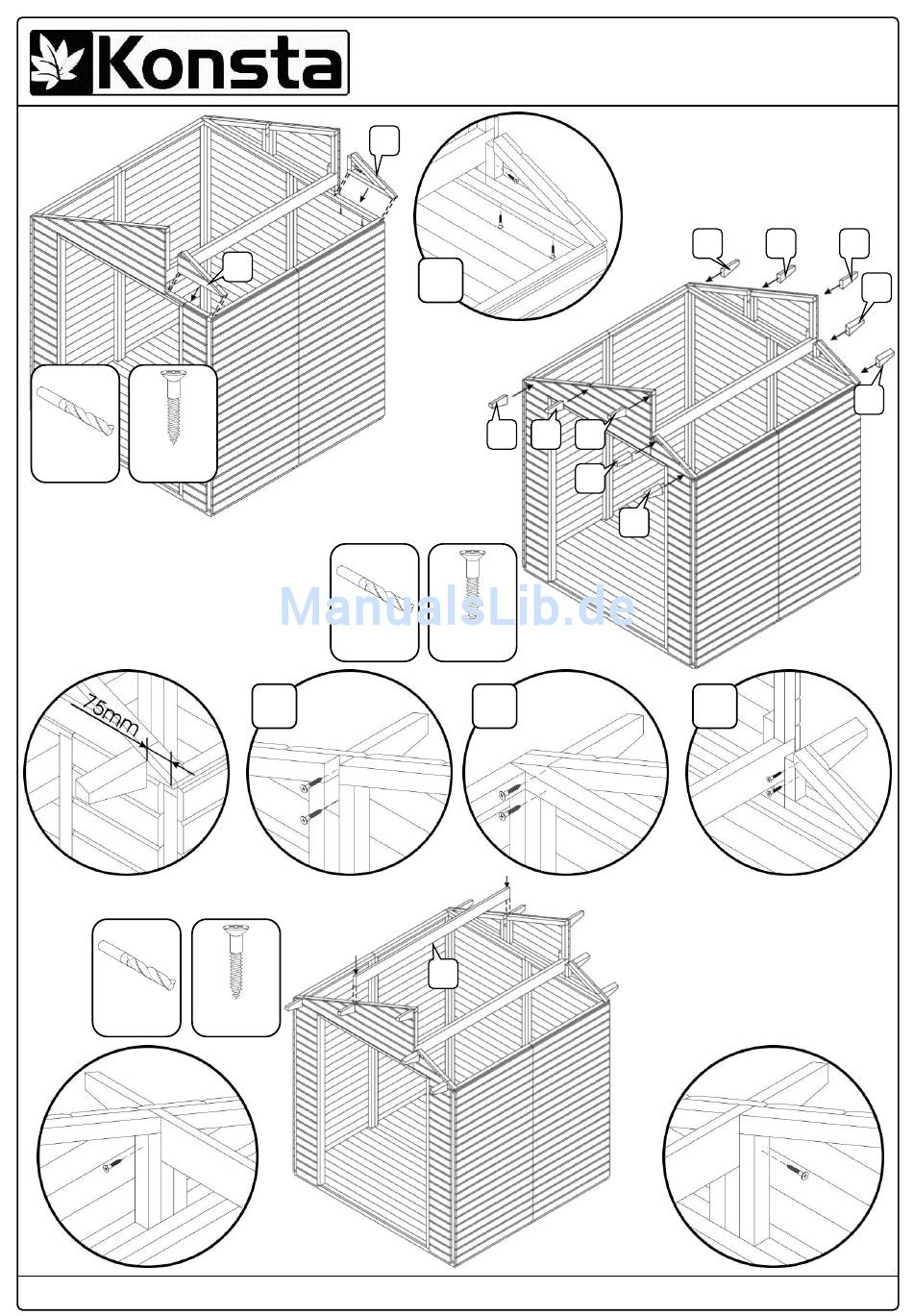 Konsta

ManualsLib.de

75mm