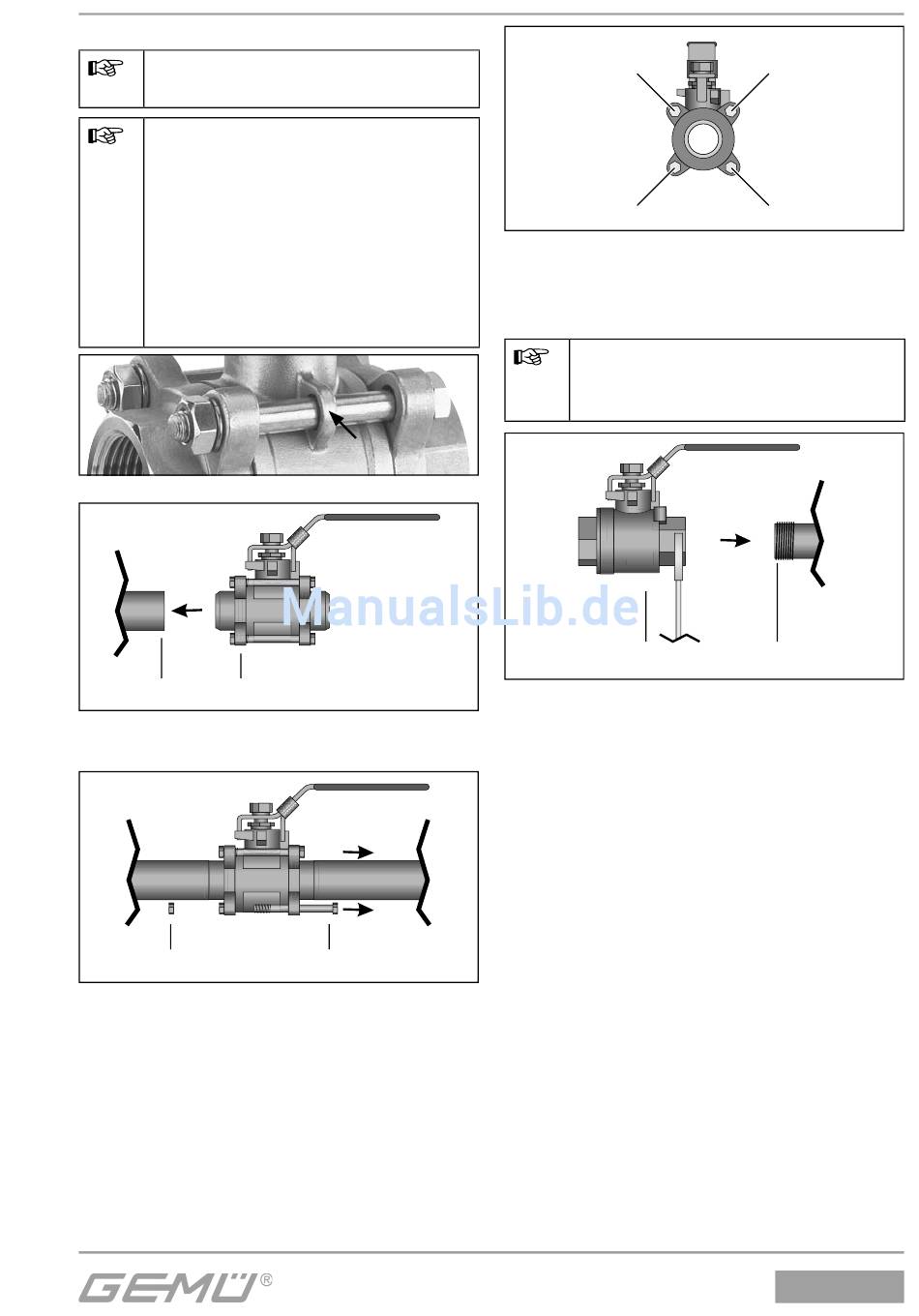 ManualsLib.de

GEMÜ®