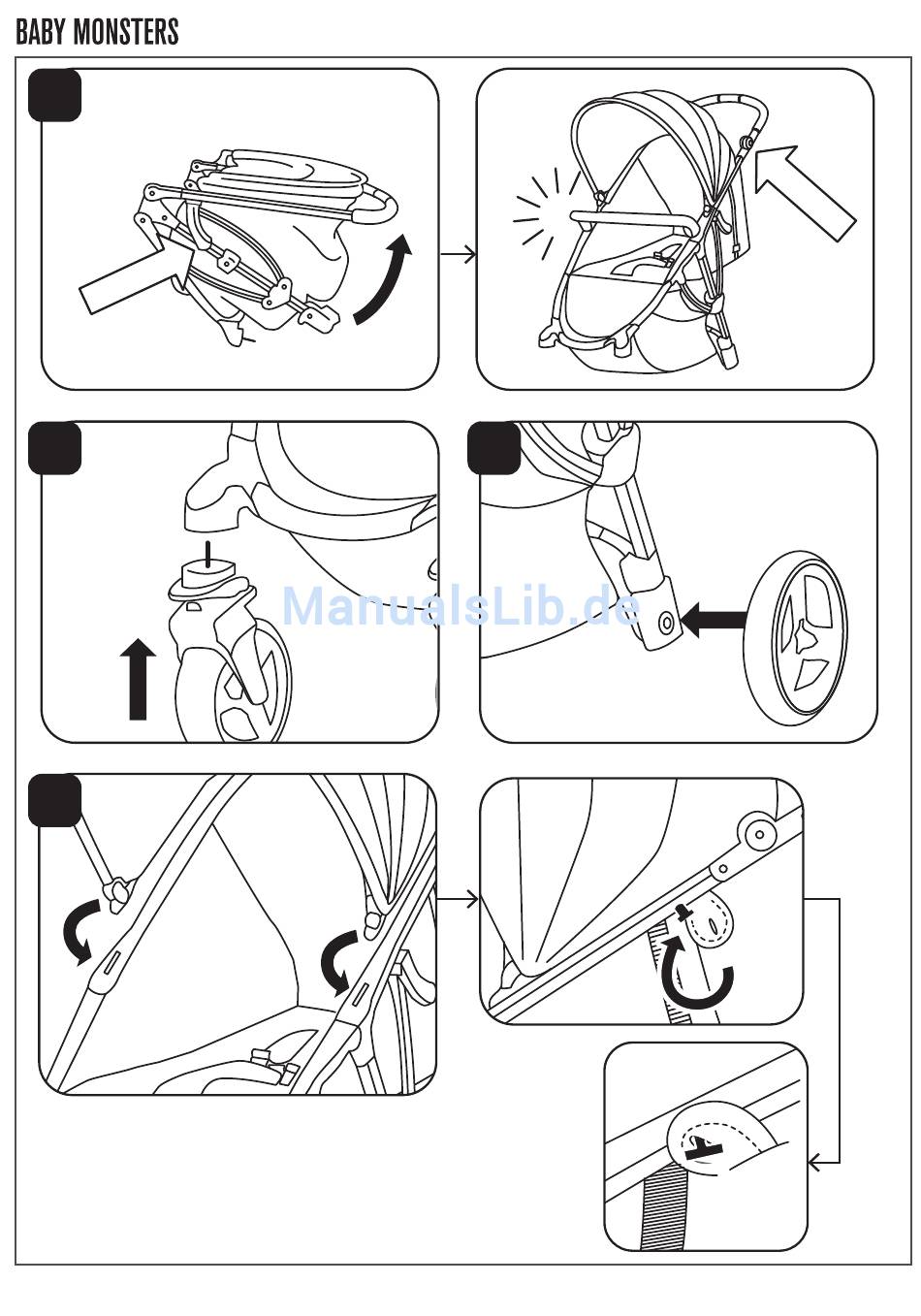 BABY MONSTERS

ManualsLib.de