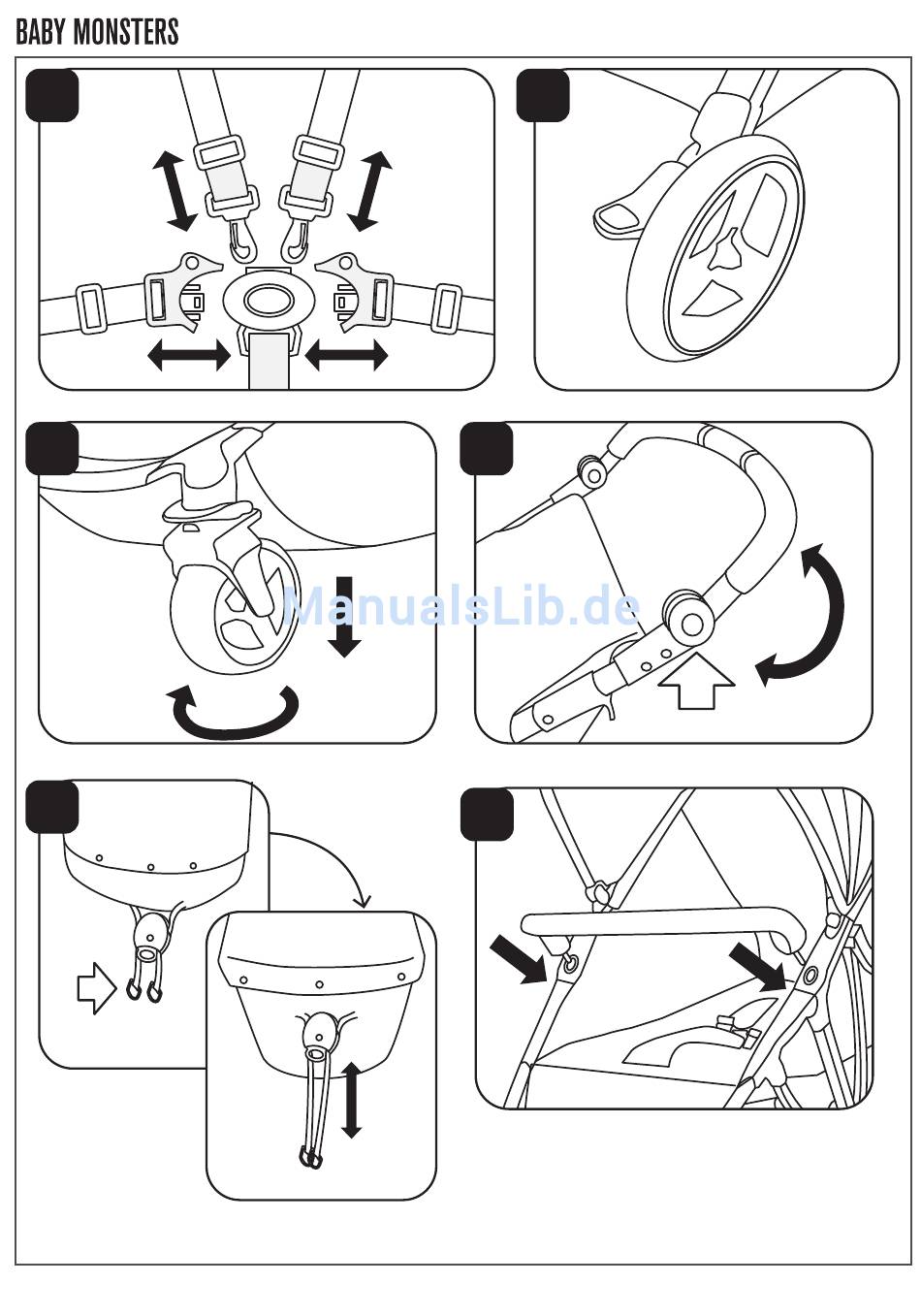 BABY MONSTERS

ManualsLib.de