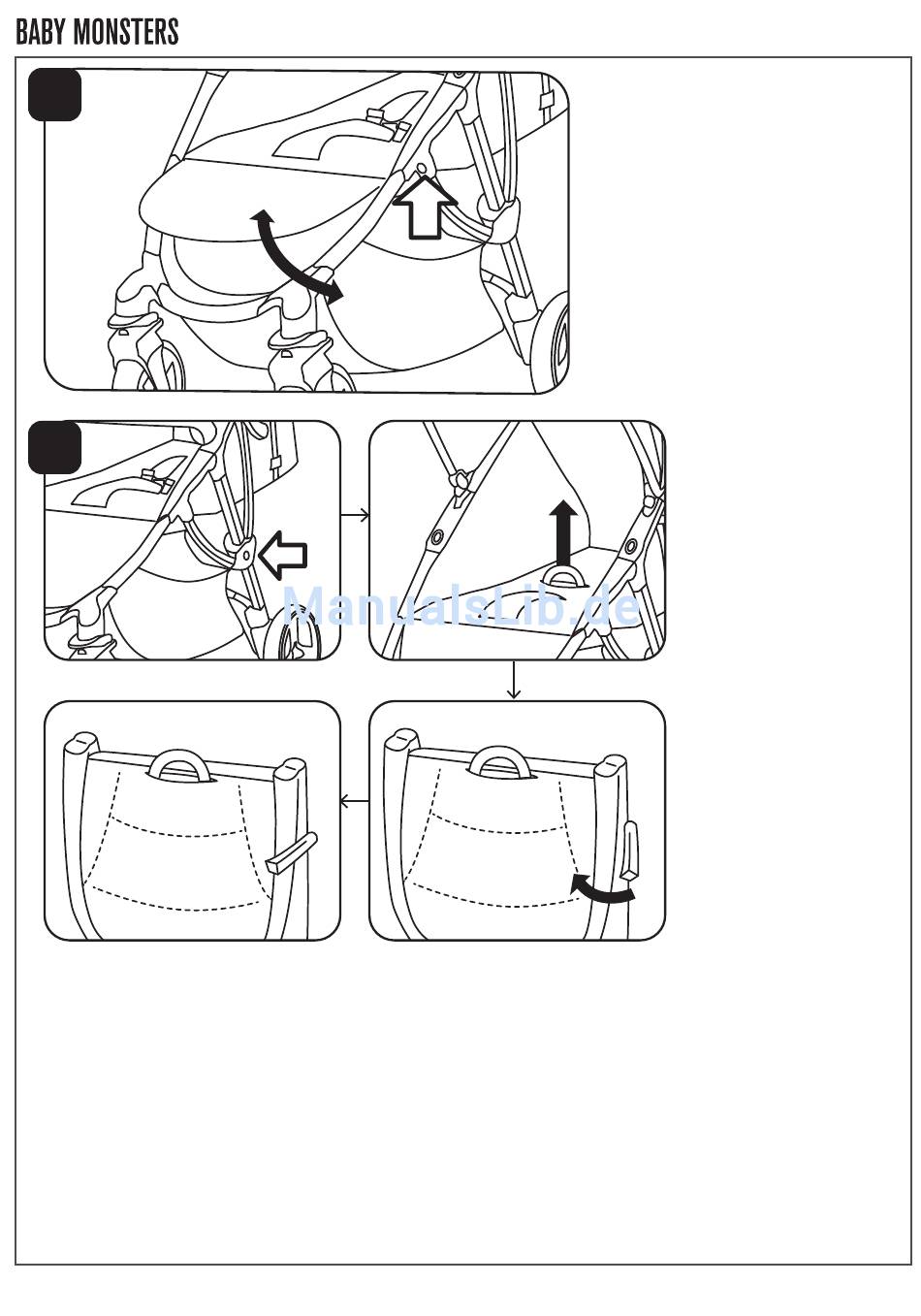 BABY MONSTERS

ManualsLib.de