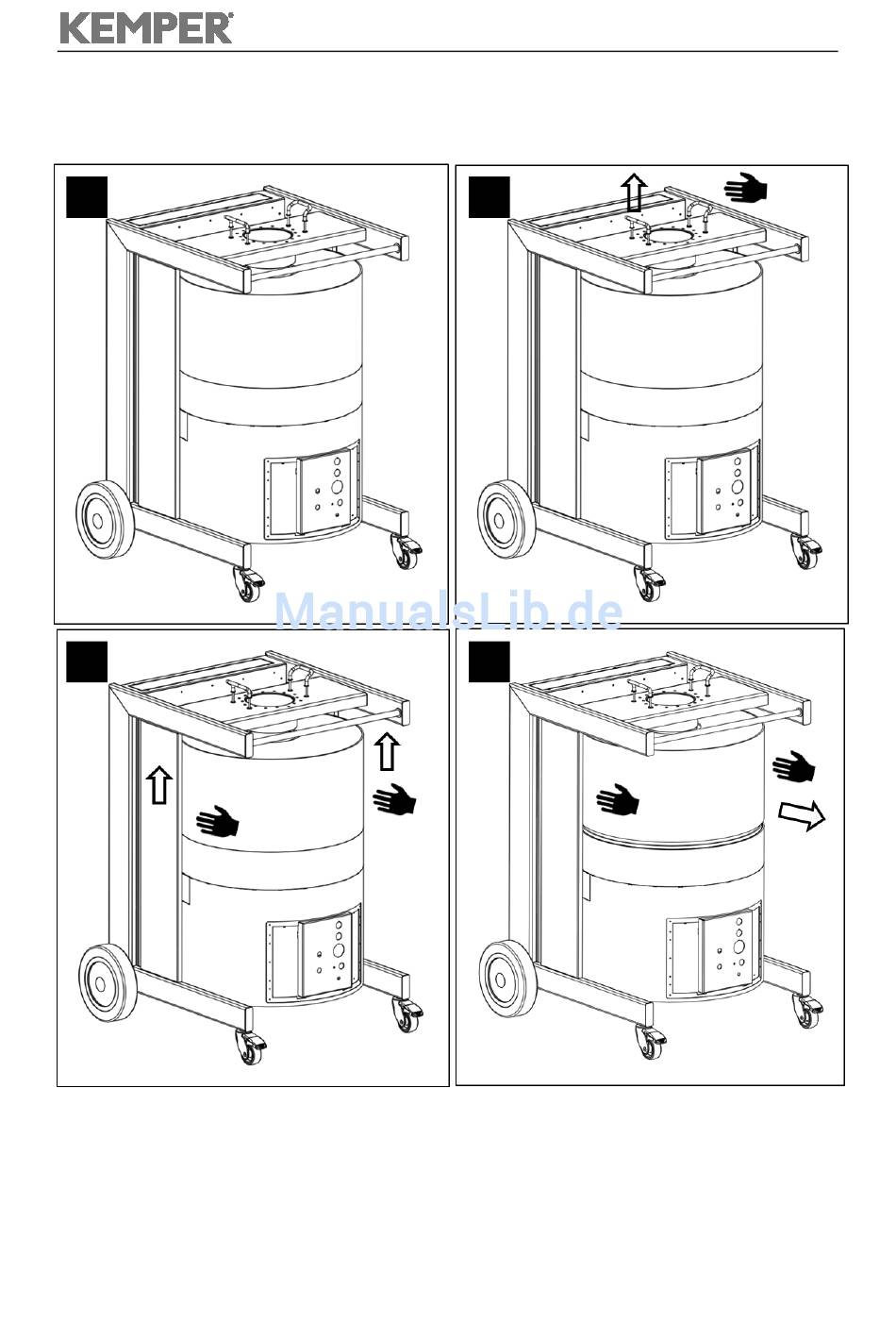 KEMPER

ManualsLib.de