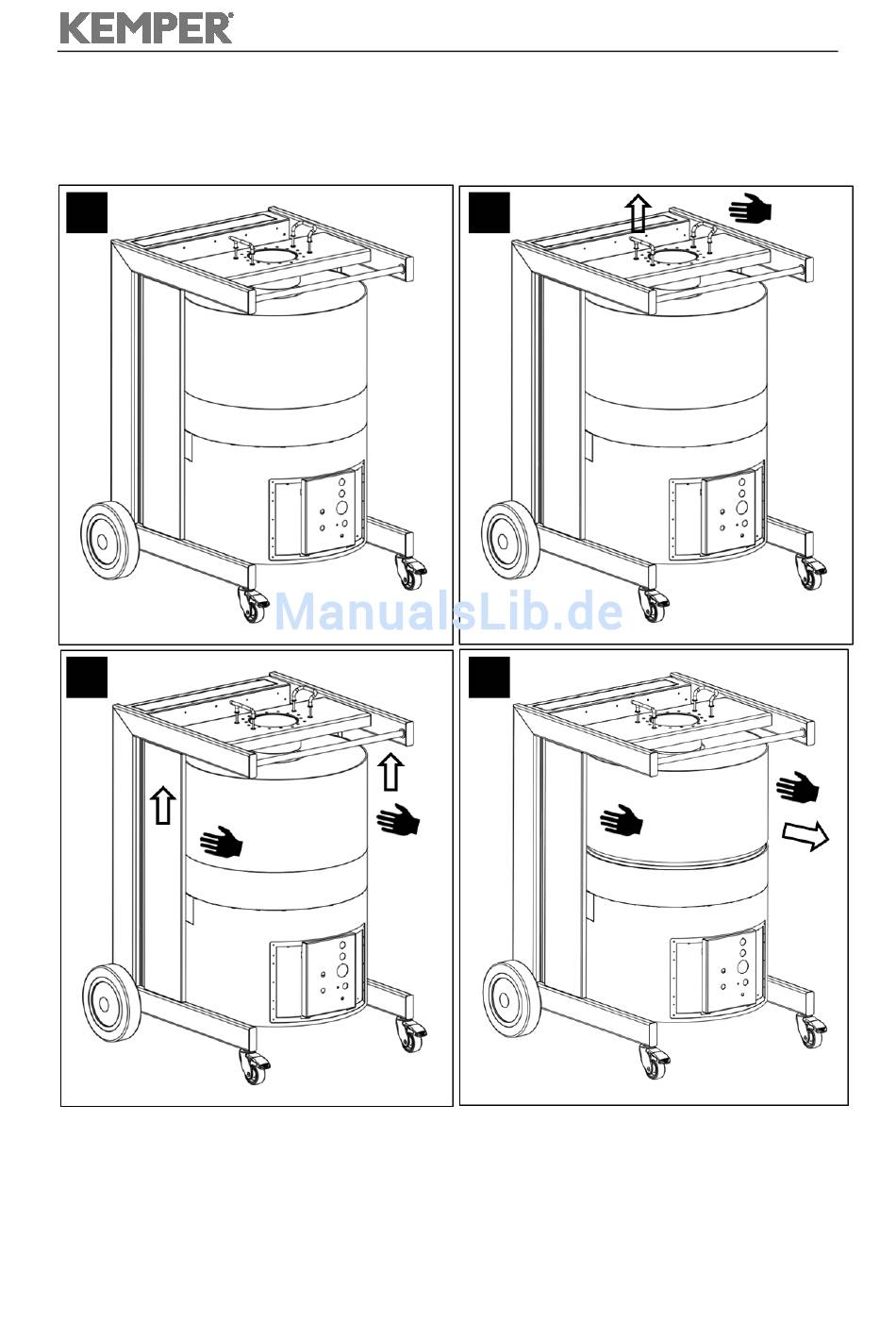 KEMPER

ManualsLib.de