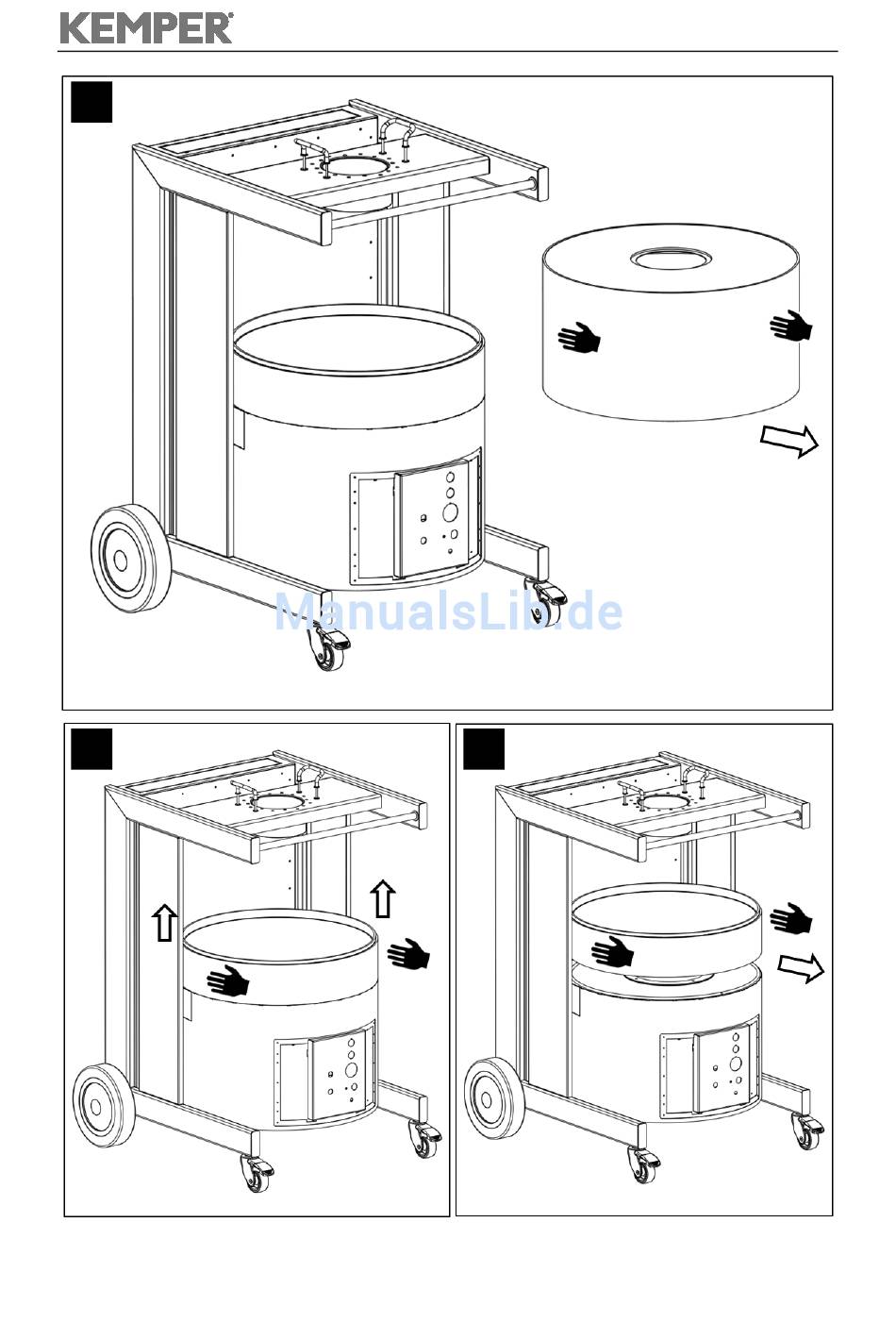 KEMPER

ManualsLib.de