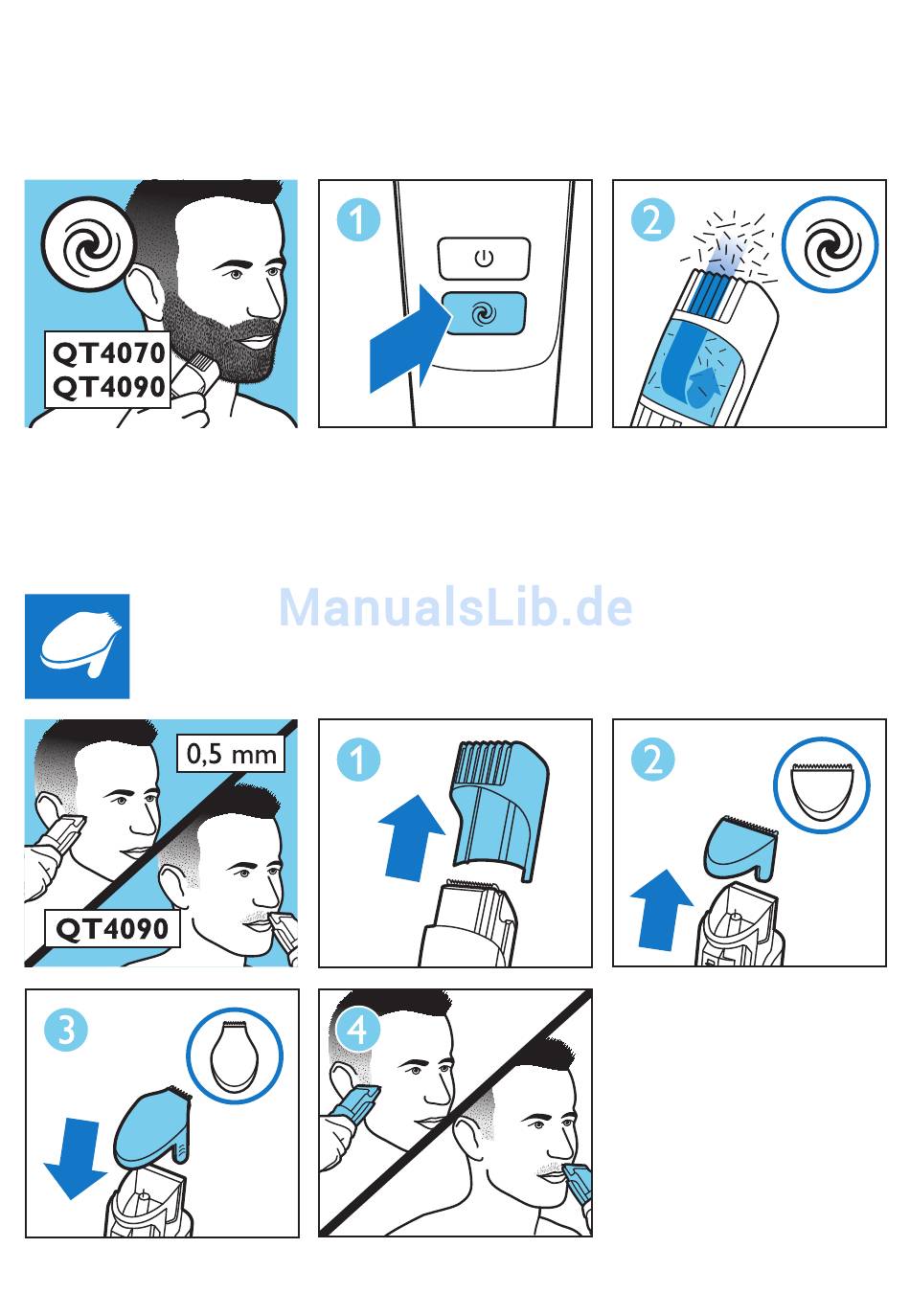 QT4070
QT4090

1

2

ManualsLib.de

0,5 mm

QT4090

1

2

3

4