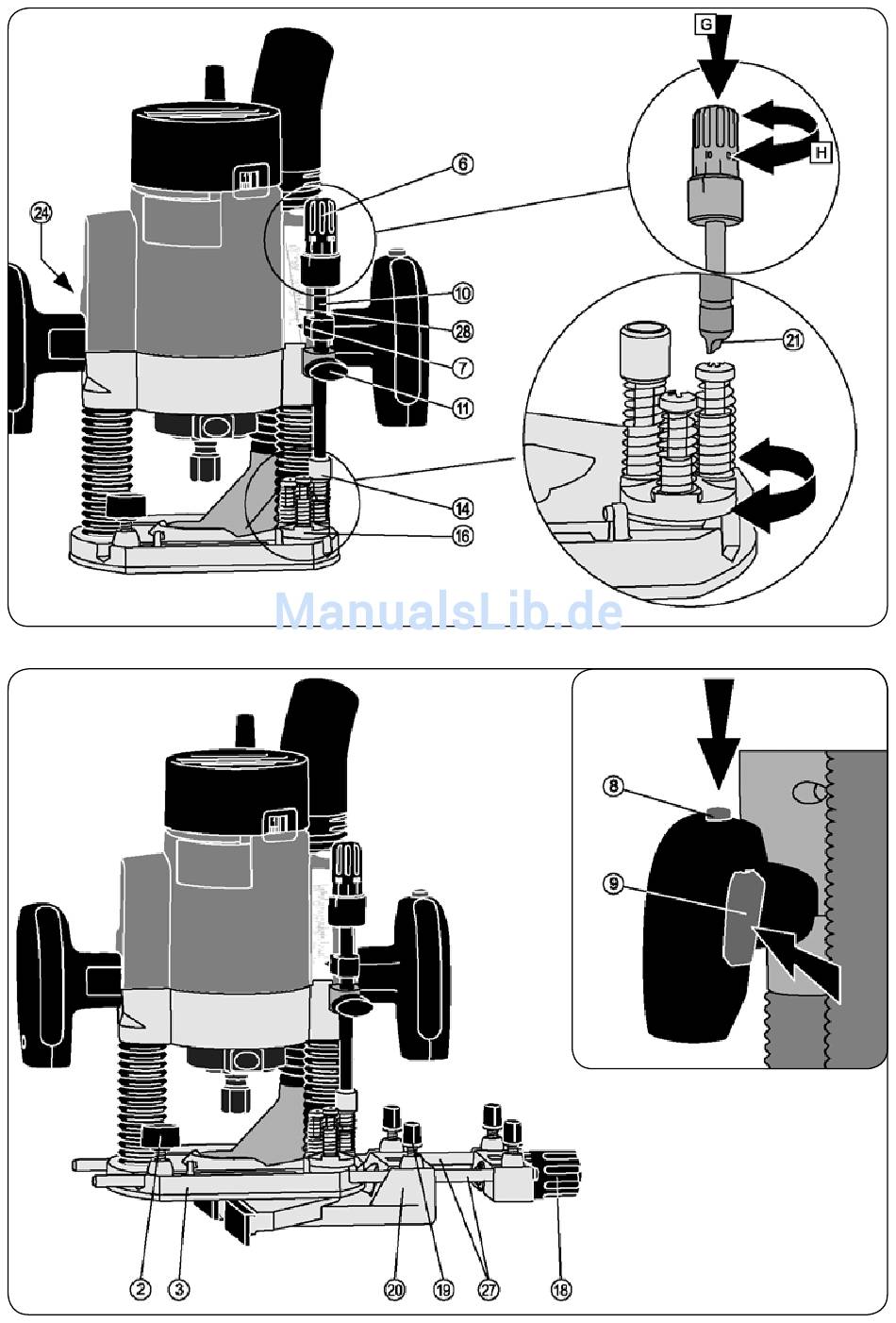 G
H
6
24
10
28
7
11
21
14
16
ManualsLib.de
8
9
2
3
20
19
27
18