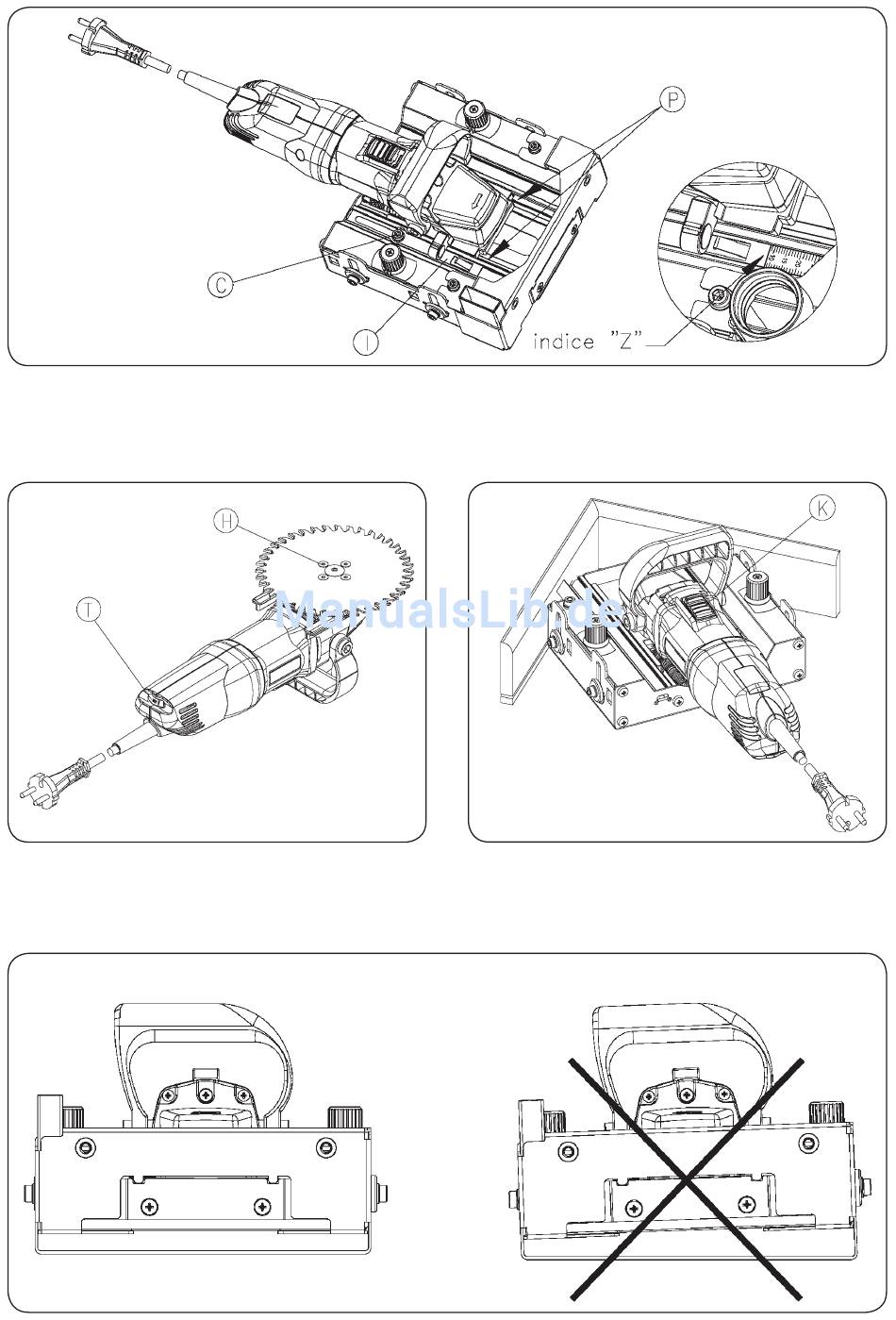 P
C
I
indice "Z"

H
T
ManualsLib.de
K