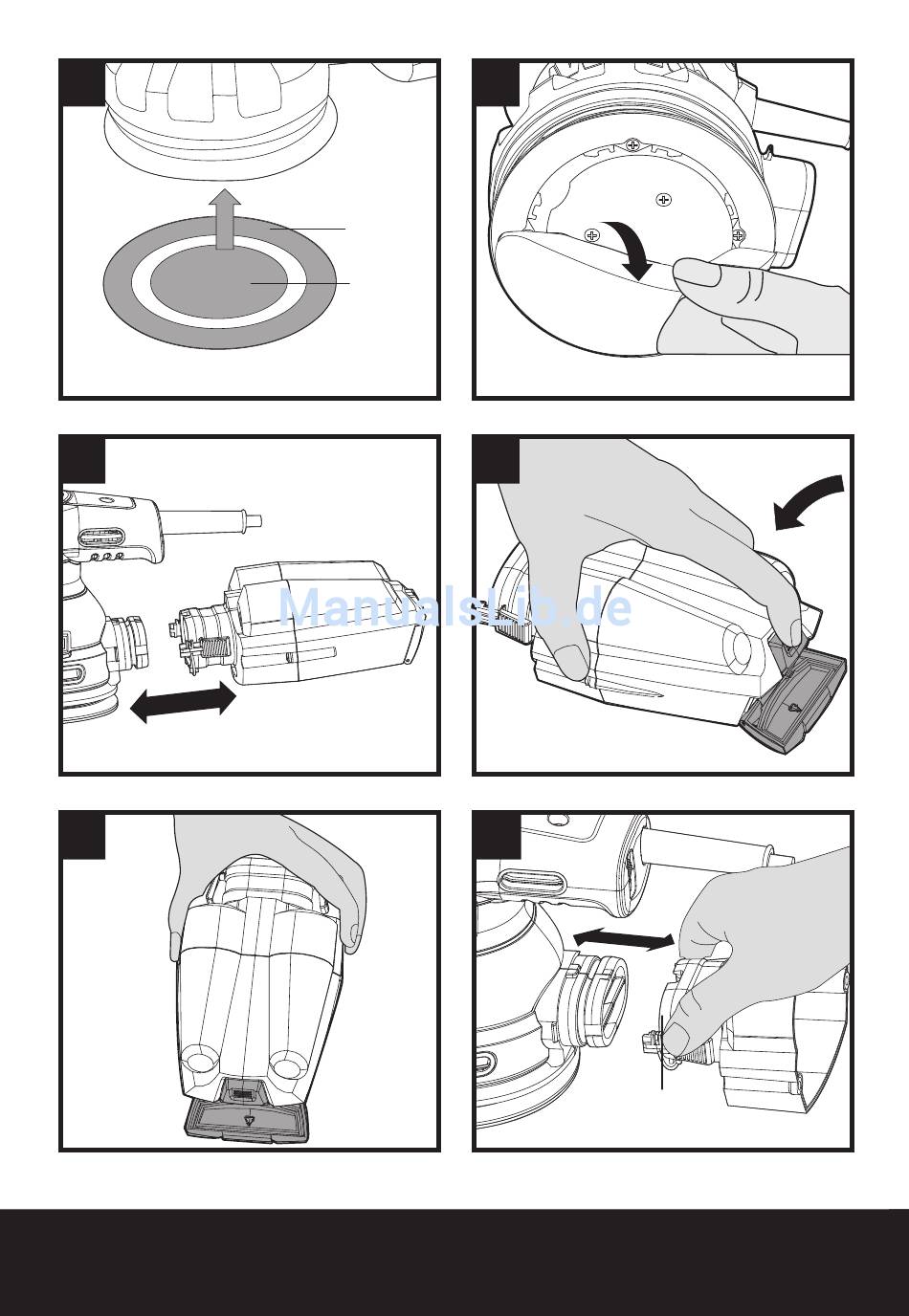 ManualsLib.de