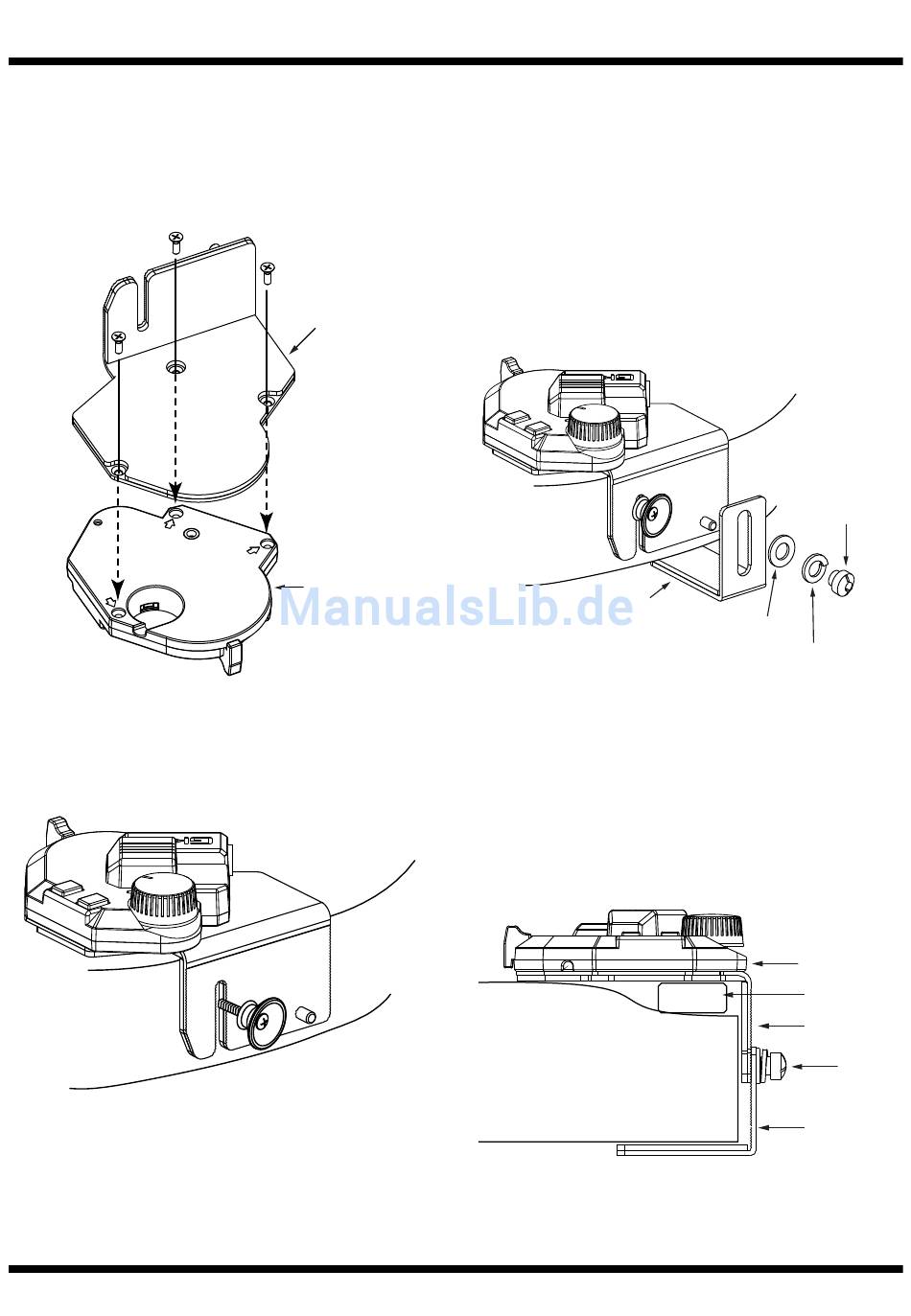 ManualsLib.de