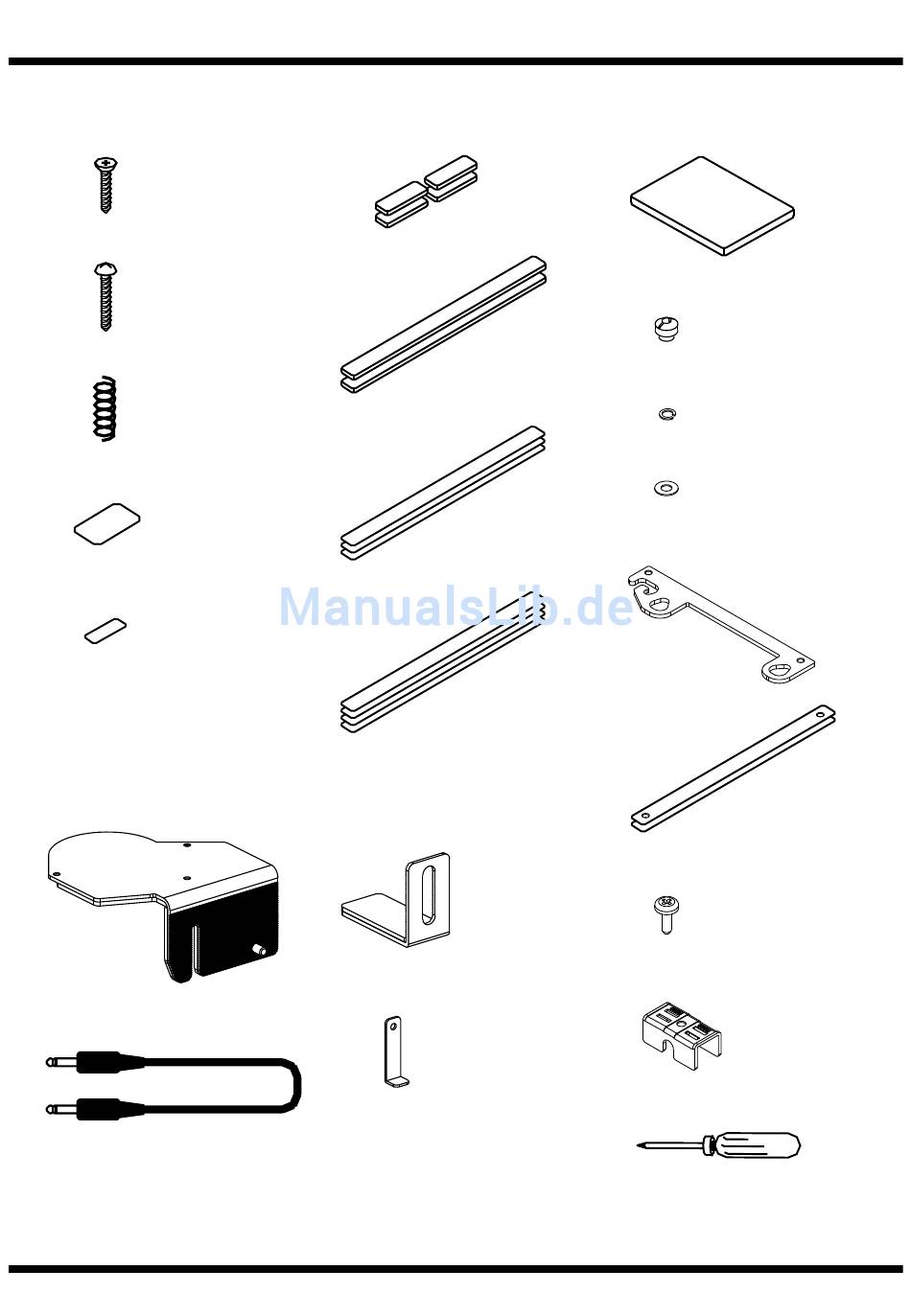 ManualsLib.de