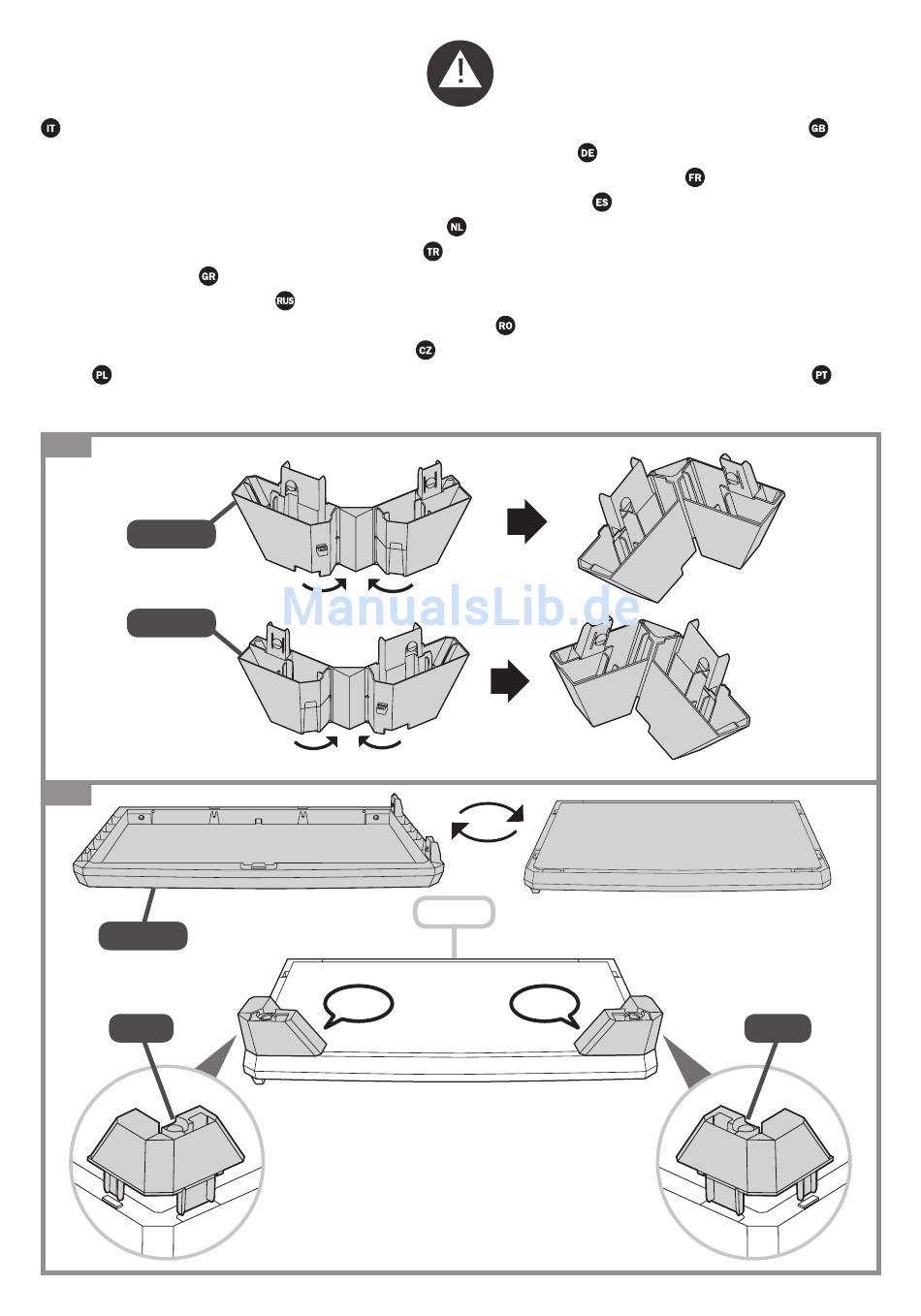 IT GB
DE
FR
ES
NL
TR
GR
RUS
RO
CZ
PL PT

ManualsLib.de