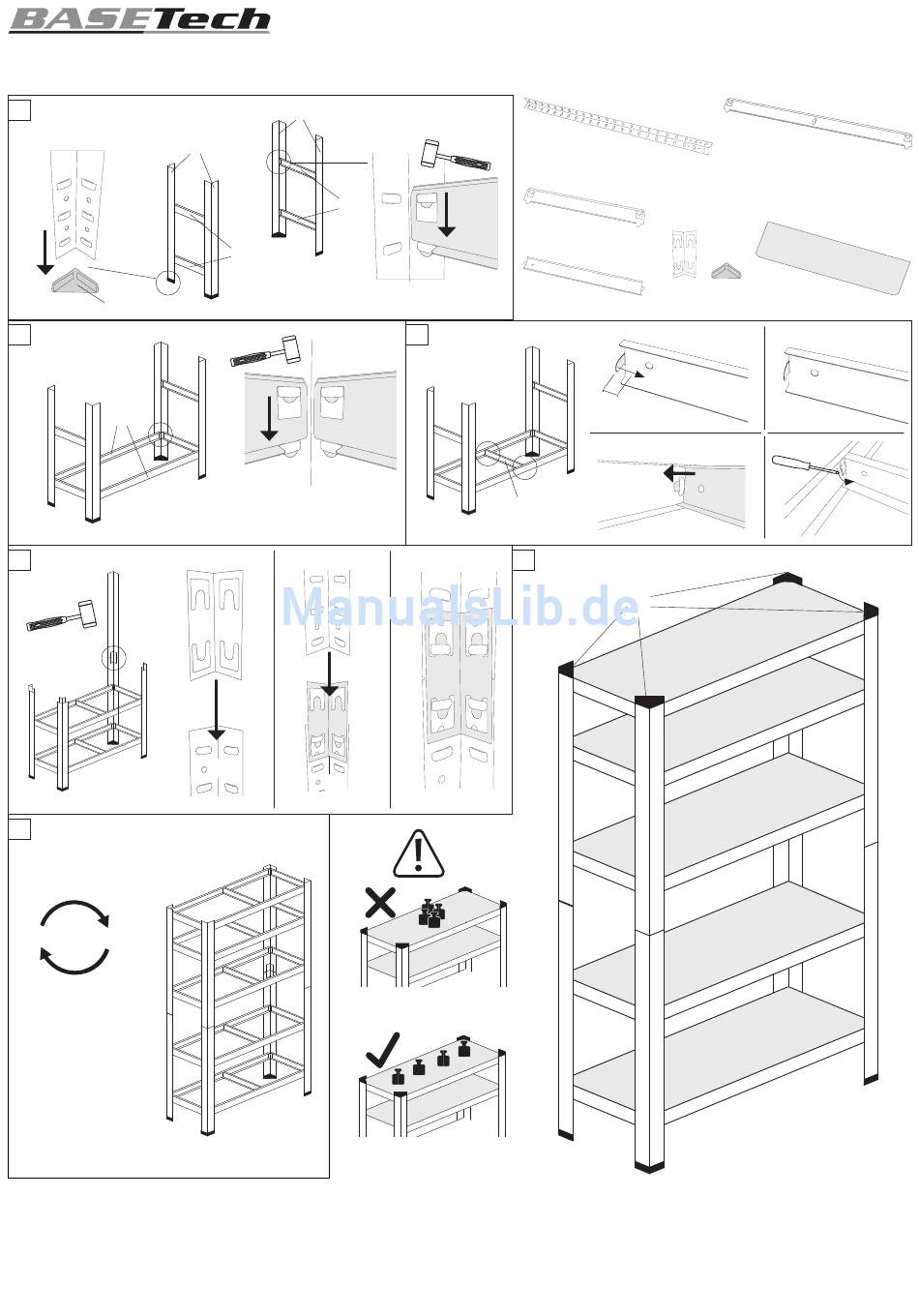 BASETech

ManualsLib.de