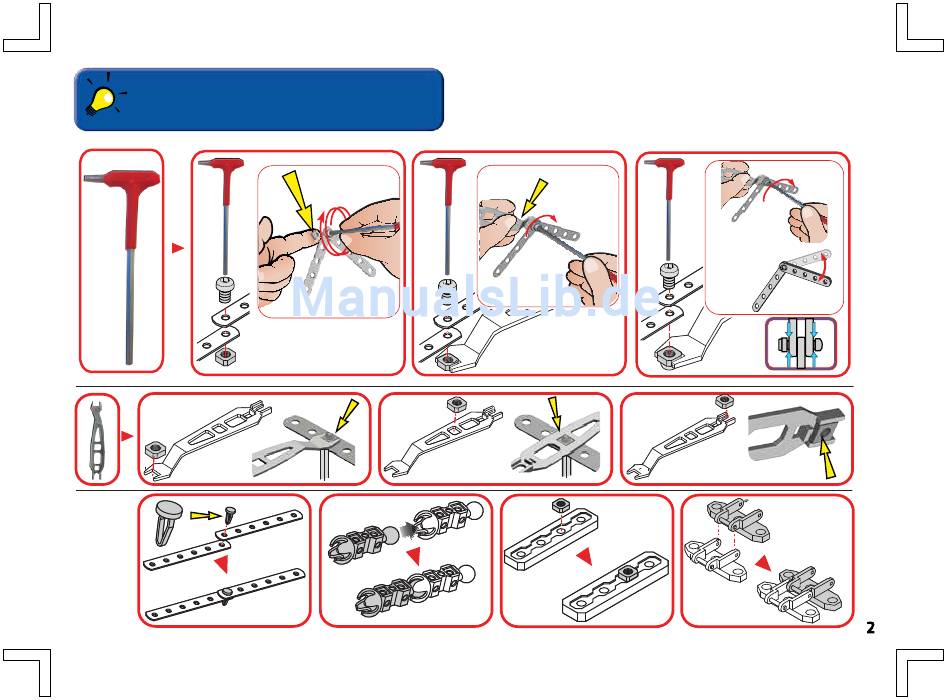 ManualsLib.de

2