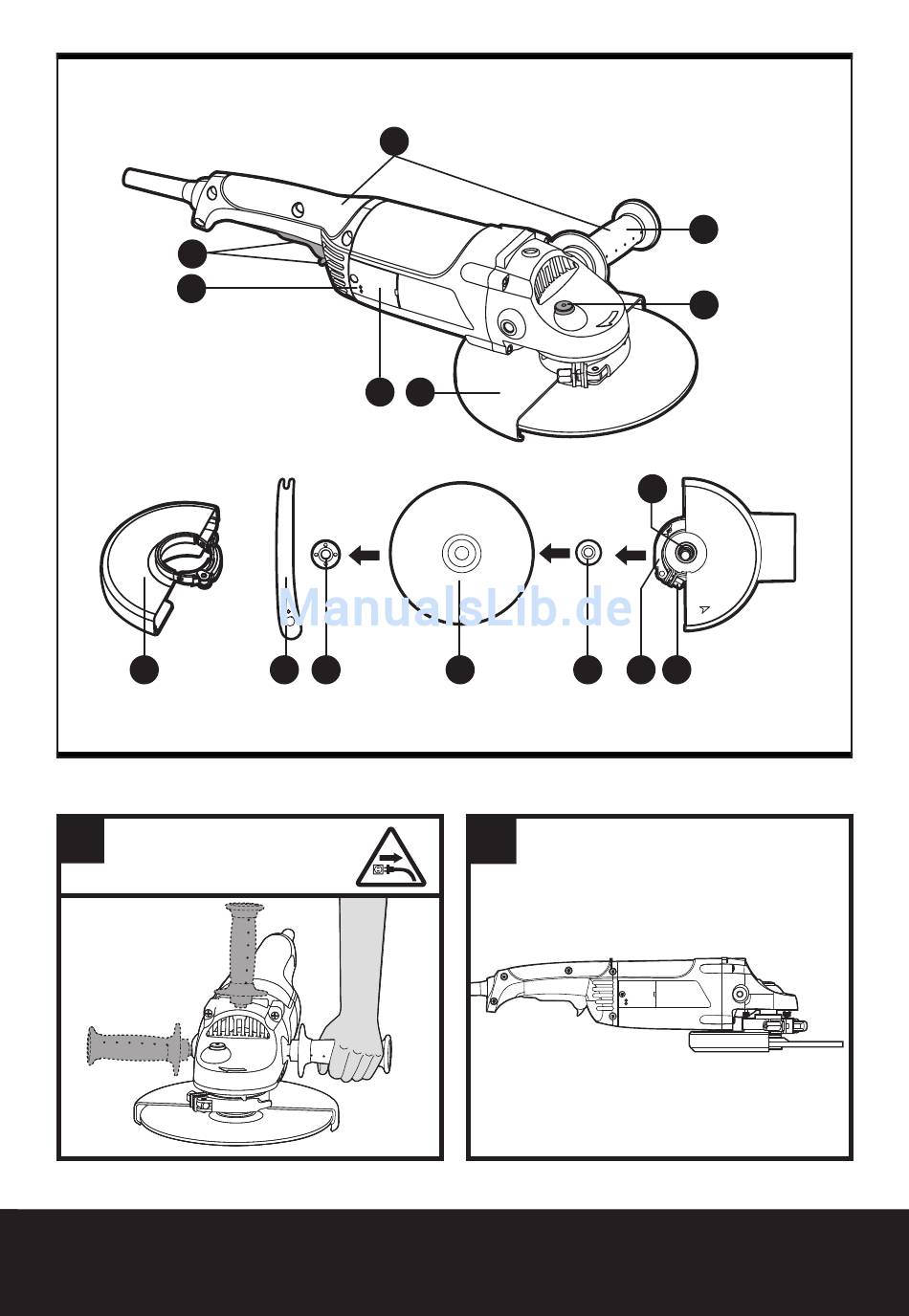 ManualsLib.de