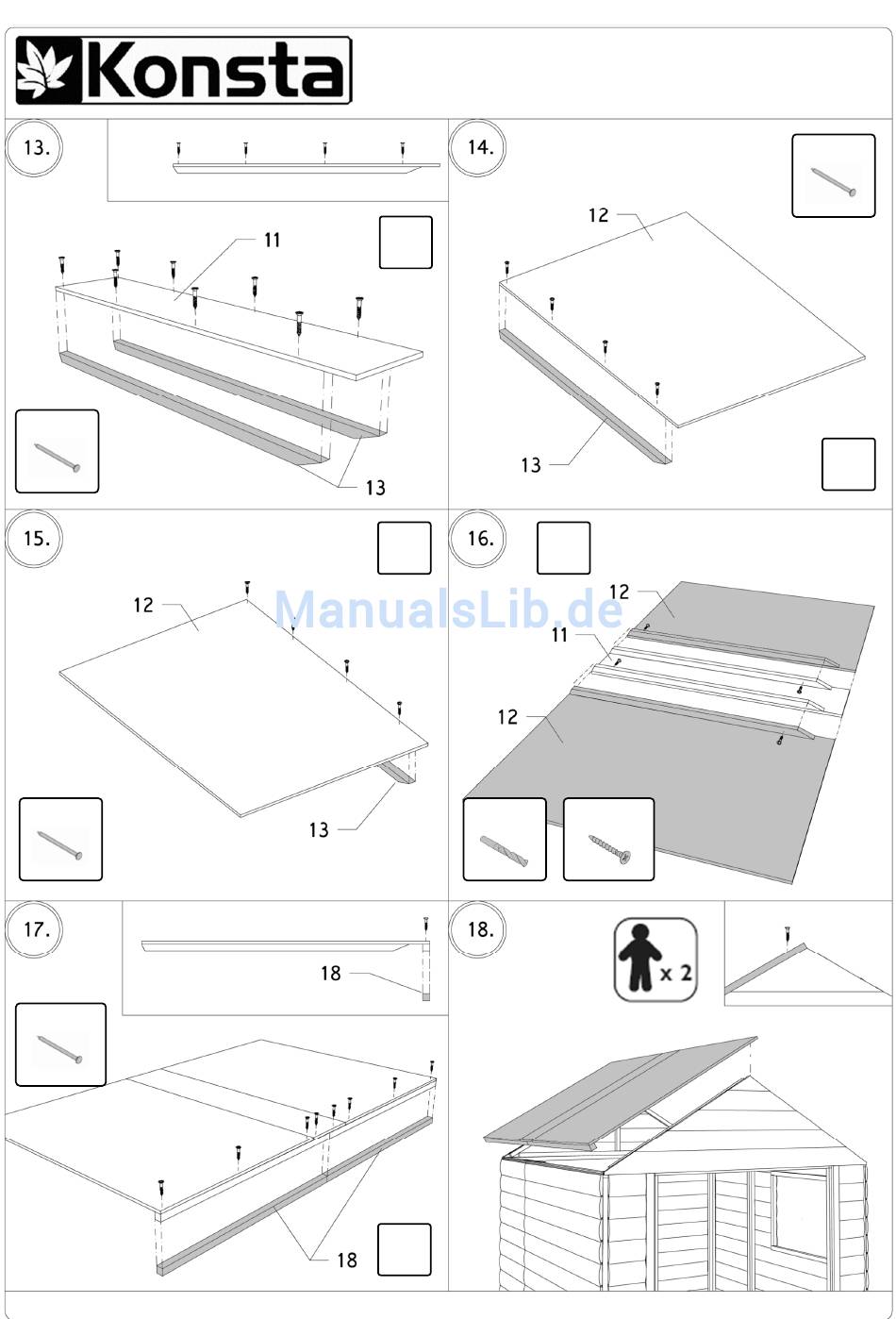 Konsta

13.

11

13

14.

12

13

15.

12

13

ManualsLib.de

16.

12

11

12

17.

18

18

18.

x 2