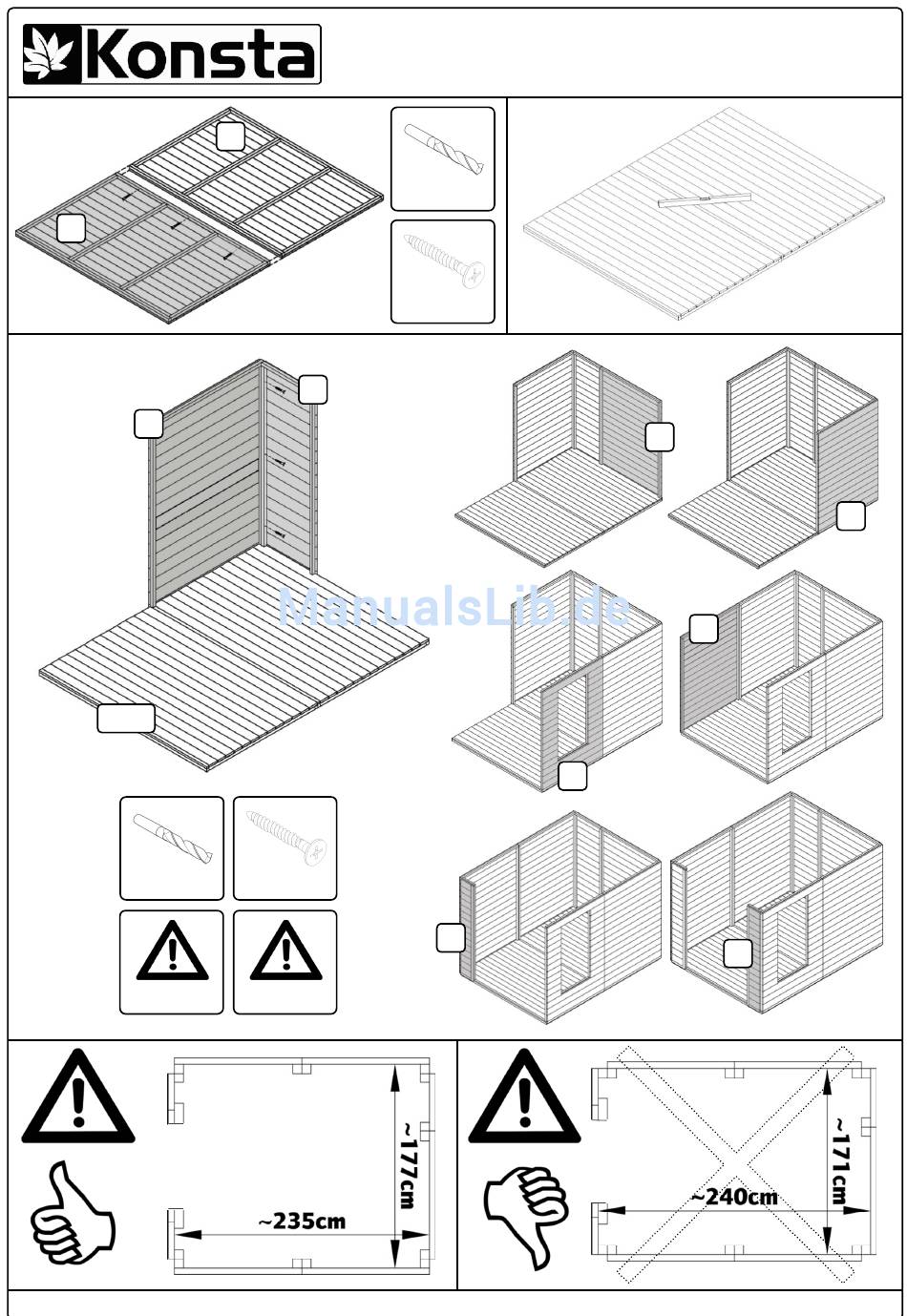 Konsta

ManualsLib.de

~177cm

~235cm

~171cm

~240cm